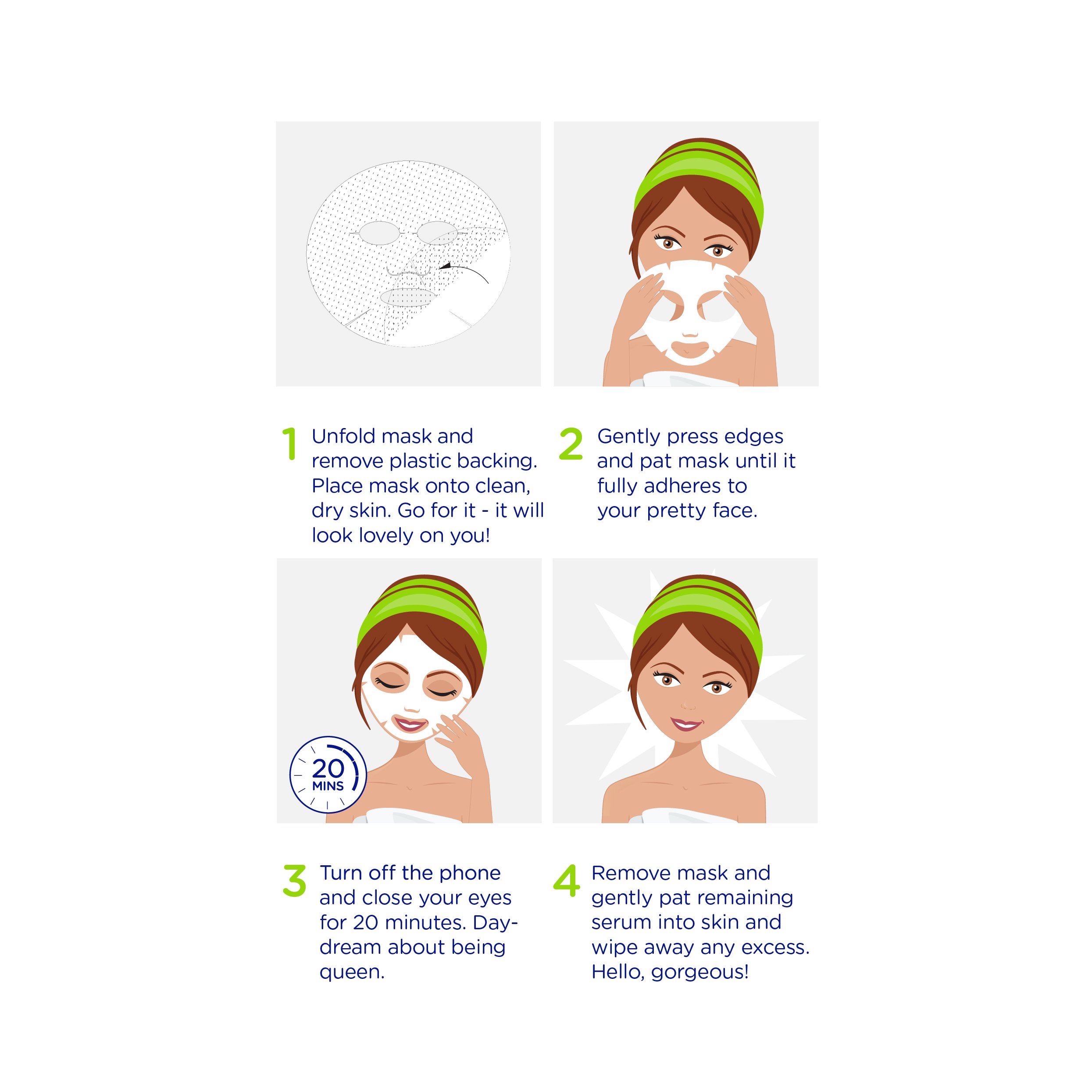 1 Unfold mask and remove plastic backing. Place mask onto clean, dry skin. Go for it - it will look lovely on you!

2 Gently press edges and pat mask until it fully adheres to your pretty face.

20 MINS

3 Turn off the phone and close your eyes for 20 minutes. Daydream about being queen.

4 Remove mask and gently pat remaining serum into skin and wipe away any excess. Hello, gorgeous!