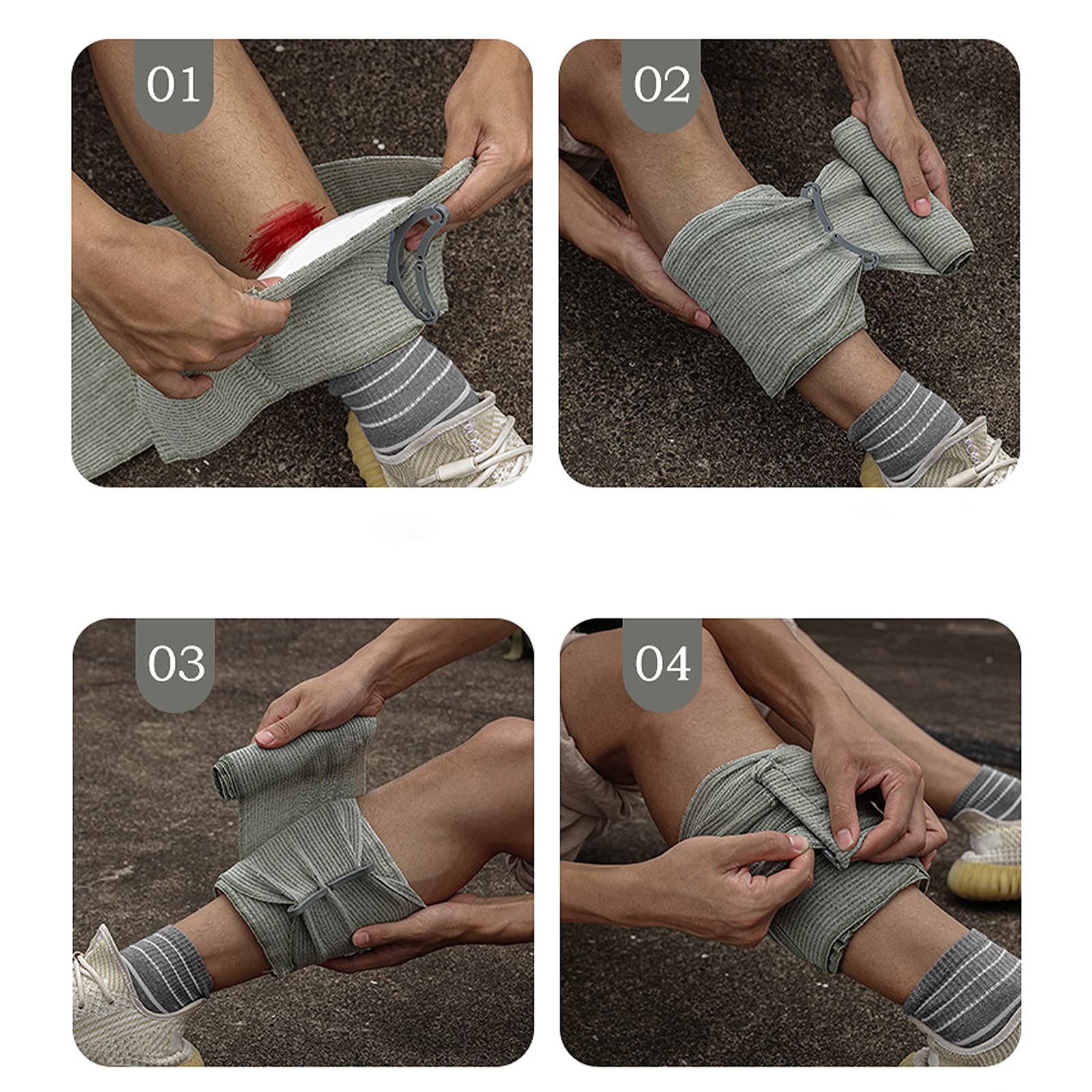 01

02

03

04