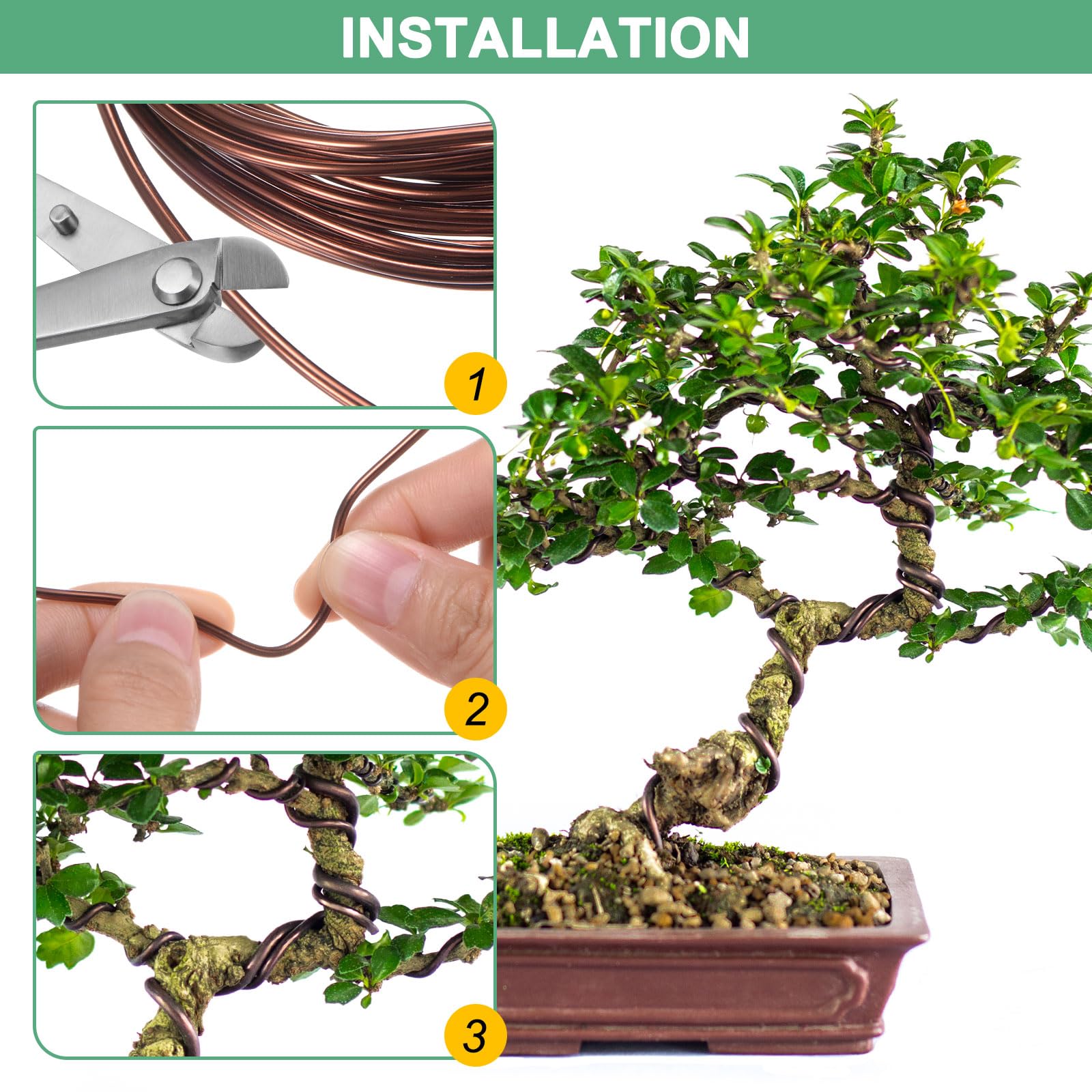 INSTALLATION

1

2

3