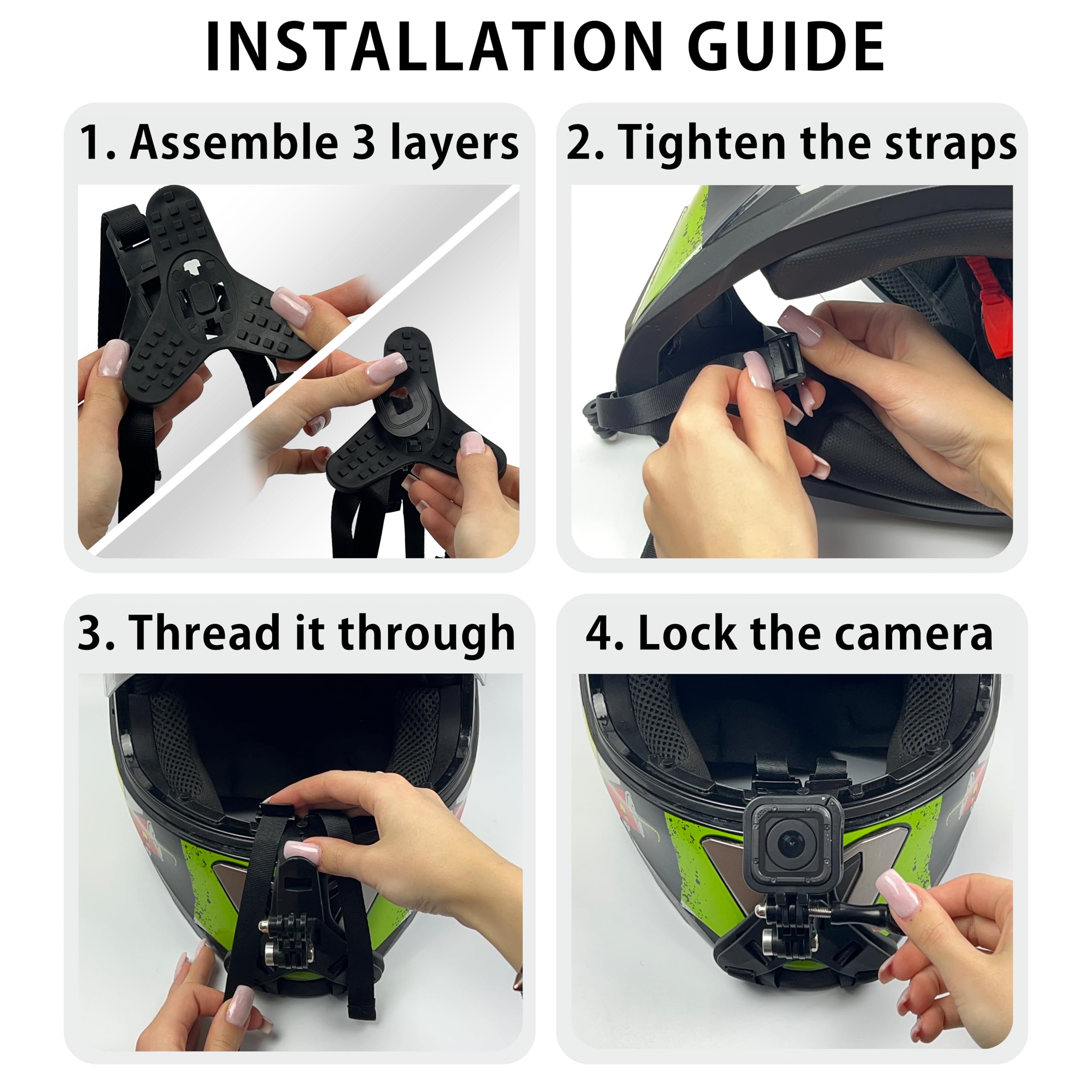 INSTALLATION GUIDE

1. Assemble 3 layers

2. Tighten the straps

3. Thread it through

4. Lock the camera