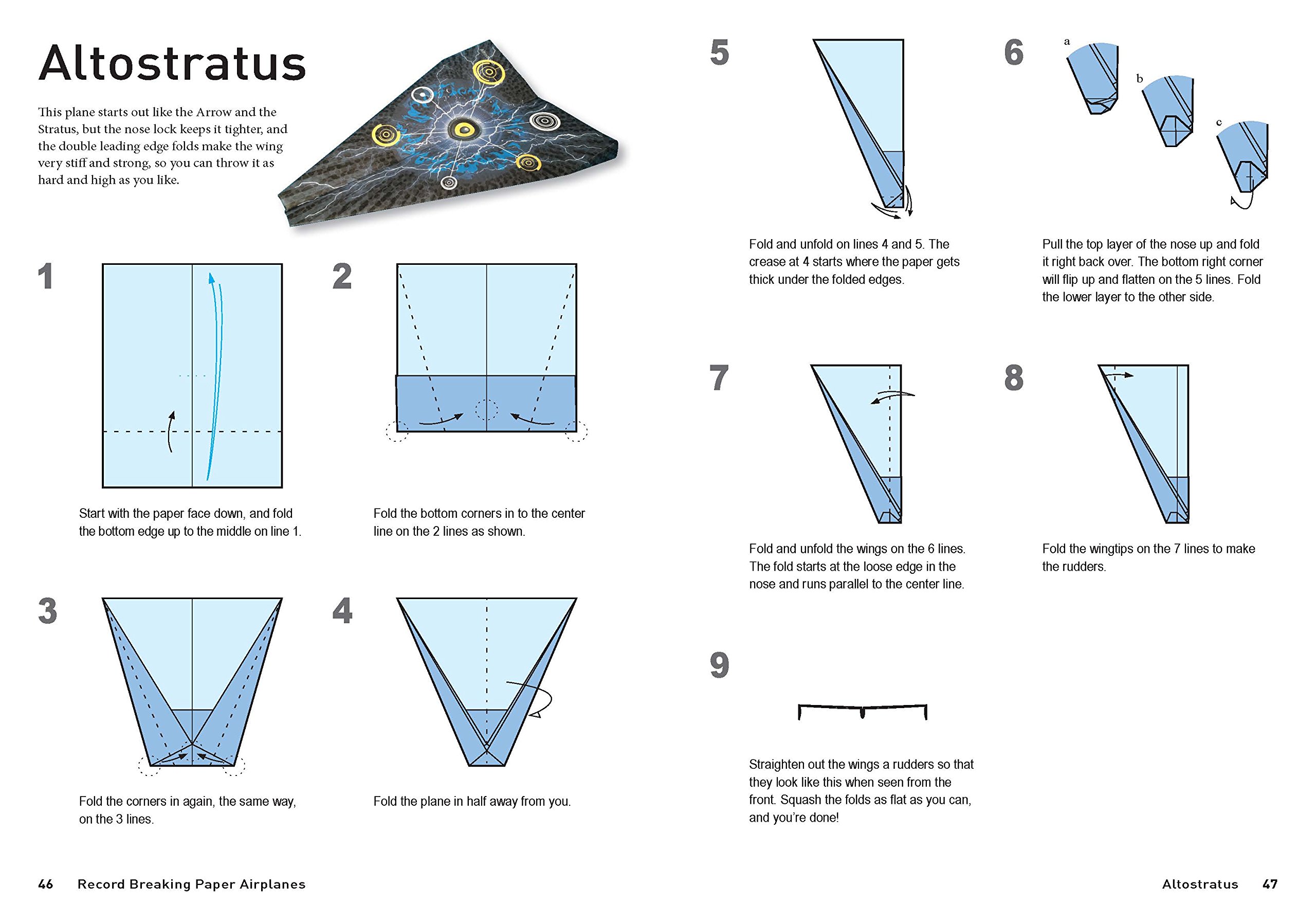 Altostratus

This plane starts out like the Arrow and the Stratus, but the nose lock keeps it tighter, and the double leading edge folds make the wing very stiff and strong, so you can throw it as hard and high as you like.

1

Start with the paper face down, and fold the bottom edge up to the middle on line 1.

2

Fold the bottom corners in to the center line on the 2 lines as shown.

3

Fold the corners in again, the same way, on the 3 lines.

4

Fold the plane in half away from you.

46 Record Breaking Paper Airplanes

5

Fold and unfold on lines 4 and 5. The crease at 4 starts where the paper gets thick under the folded edges.

6

a

b

c

Pull the top layer of the nose up and fold it right back over. The bottom right corner will flip up and flatten on the 5 lines. Fold the lower layer to the other side.

7

Fold and unfold the wings on the 6 lines. The fold starts at the loose edge in the nose and runs parallel to the center line.

8

Fold the wingtips on the 7 lines to make the rudders.

9

Straighten out the wings a rudders so that they look like this when seen from the front. Squash the folds as flat as you can, and you're done!

Altostratus 47