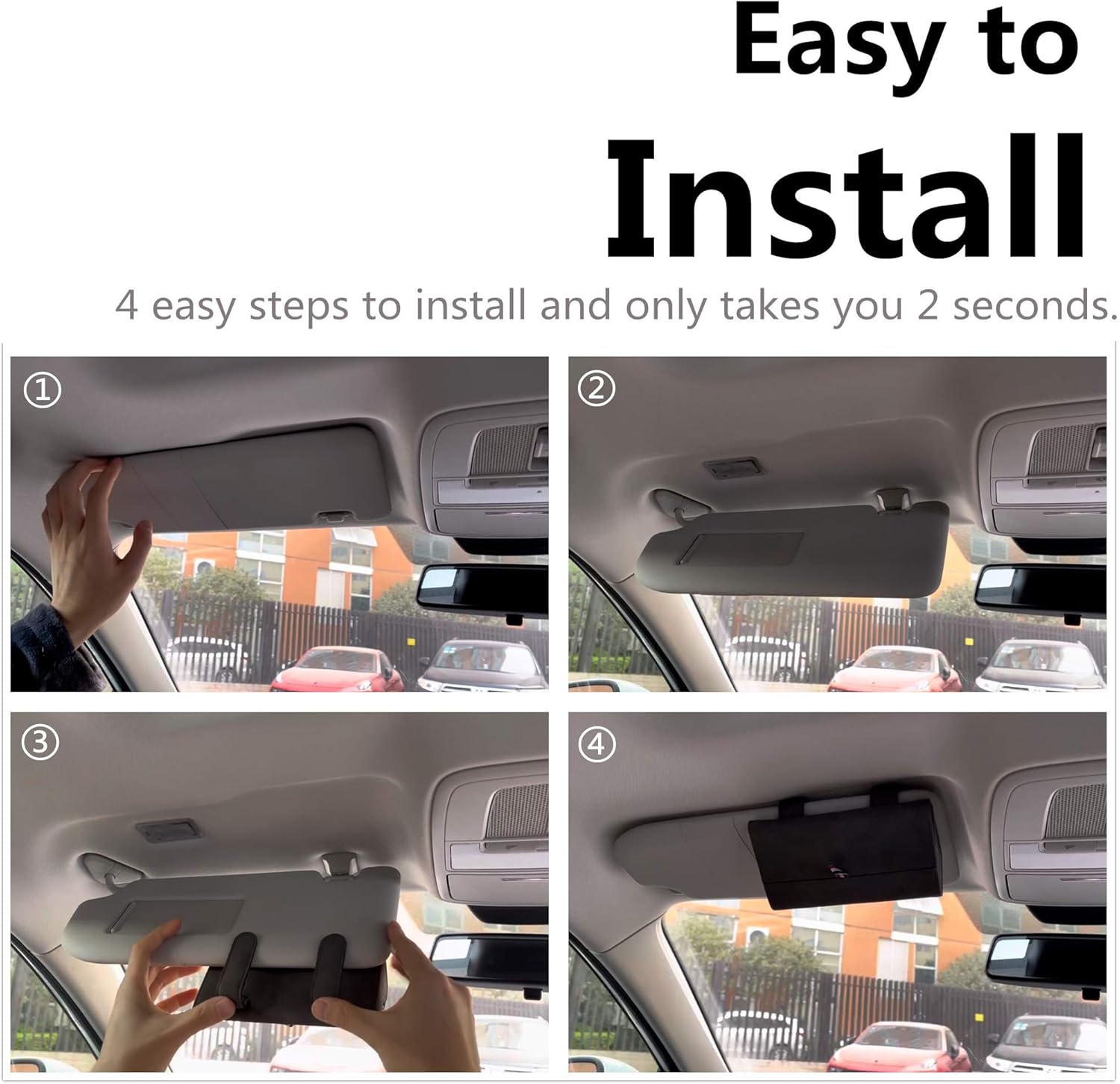 Easy to
Install

4 easy steps to install and only takes you 2 seconds.

①

②

③

④