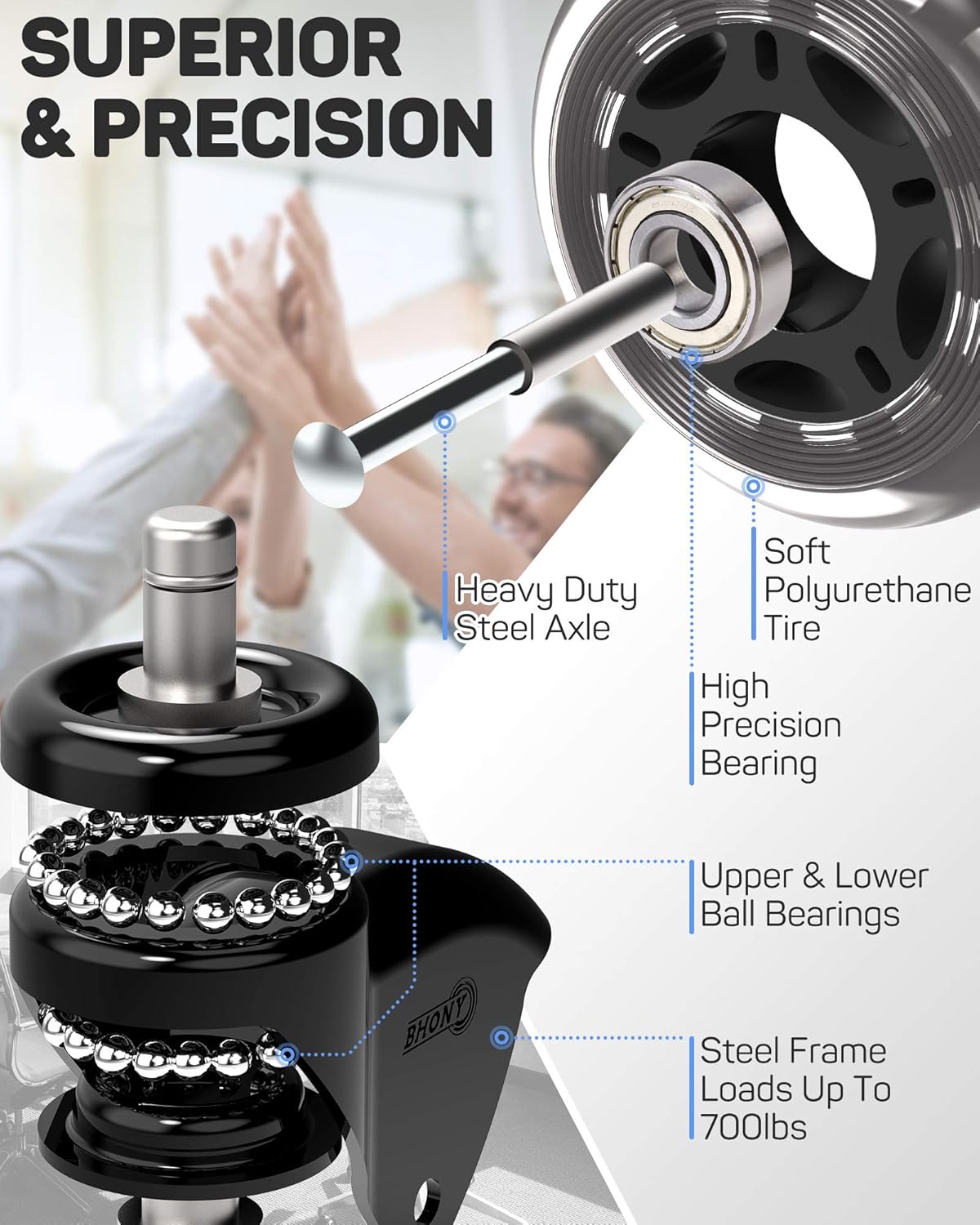 SUPERIOR & PRECISION

Heavy Duty Steel Axle

Soft Polyurethane Tire

High Precision Bearing

Upper & Lower Ball Bearings

BHONY

Steel Frame Loads Up To 700lbs