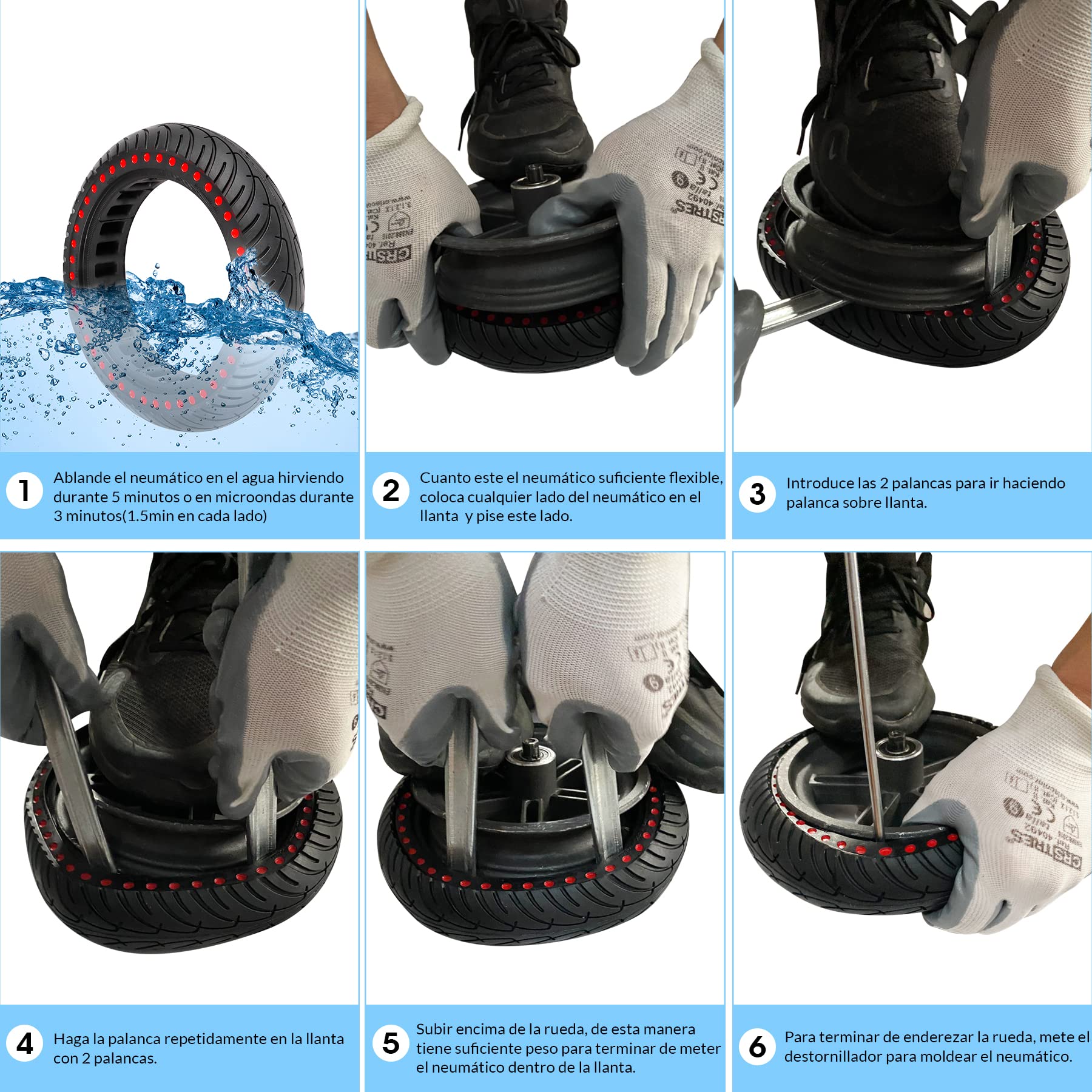 1 Ablande el neumático en el agua hirviendo durante 5 minutos o en microondas durante 3 minutos(1.5min en cada lado)

2 Cuanto este el neumático suficiente flexible, coloca cualquier lado del neumático en el llanta y pise este lado.

3 Introduce las 2 palancas para ir haciendo palanca sobre llanta.

4 Haga la palanca repetidamente en la llanta con 2 palancas.

5 Subir encima de la rueda, de esta manera tiene suficiente peso para terminar de meter el neumático dentro de la llanta.

6 Para terminar de enderezar la rueda, mete el destornillador para moldear el neumático.