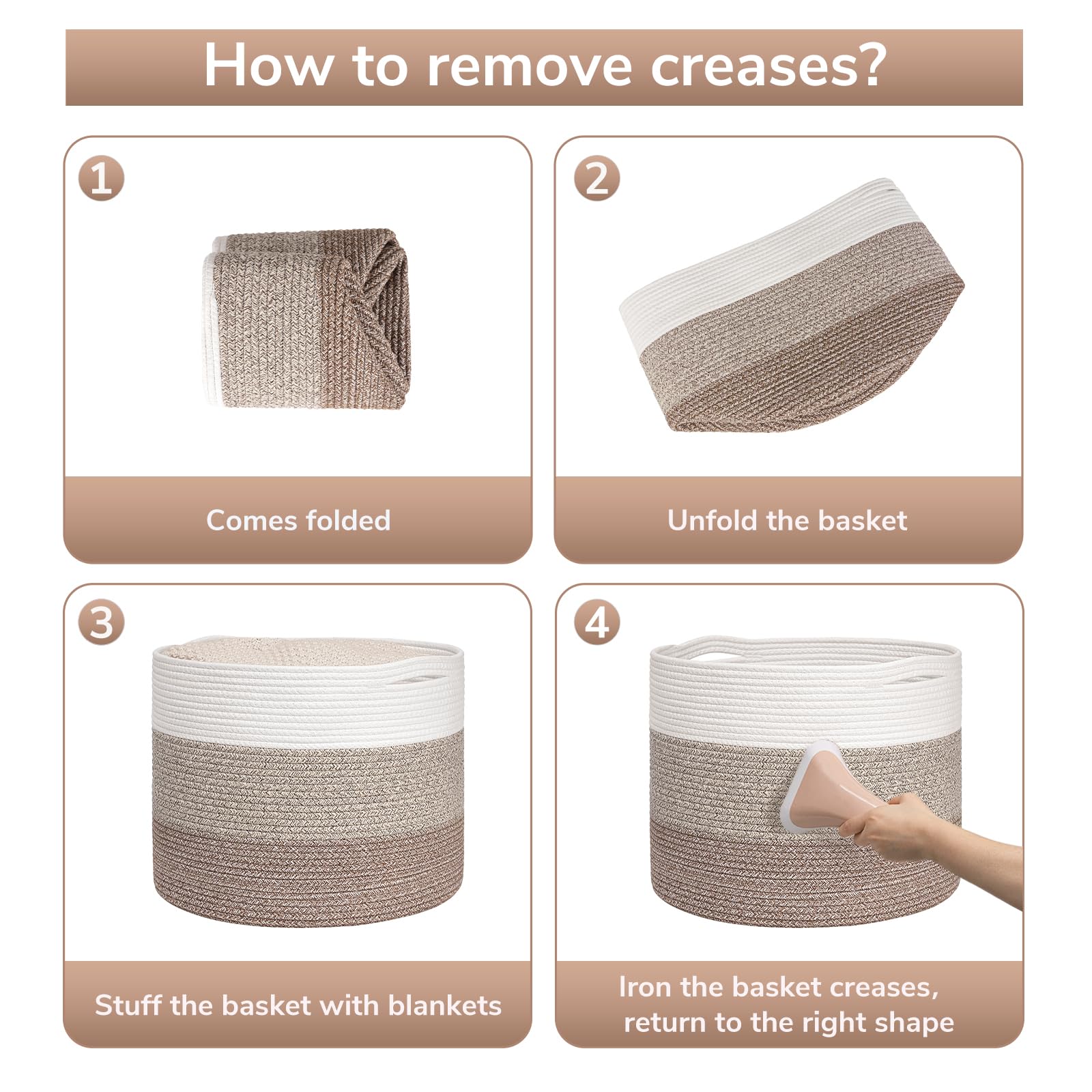 How to remove creases?

1

Comes folded

2

Unfold the basket

3

Stuff the basket with blankets

4

Iron the basket creases, return to the right shape