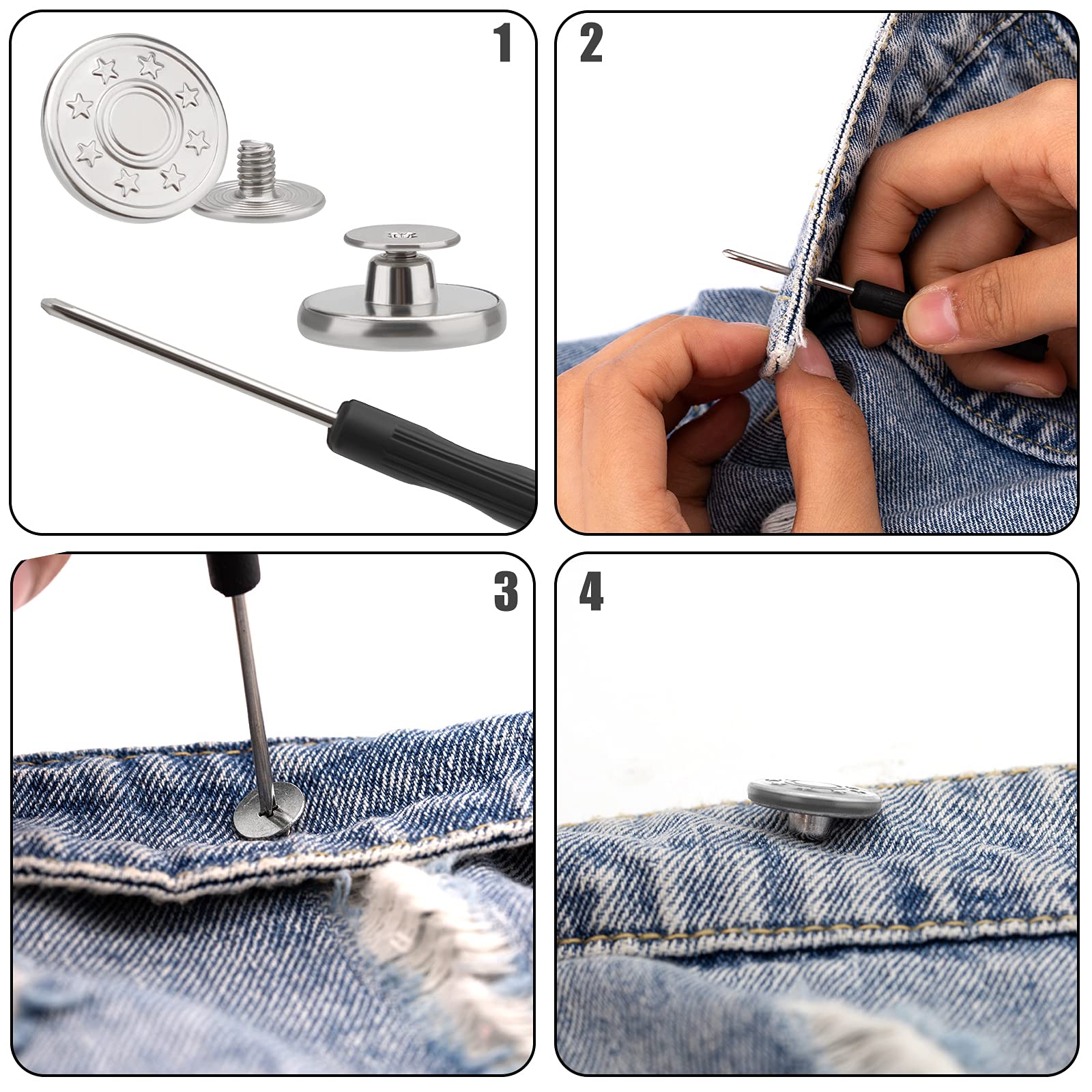 1

2

3

4