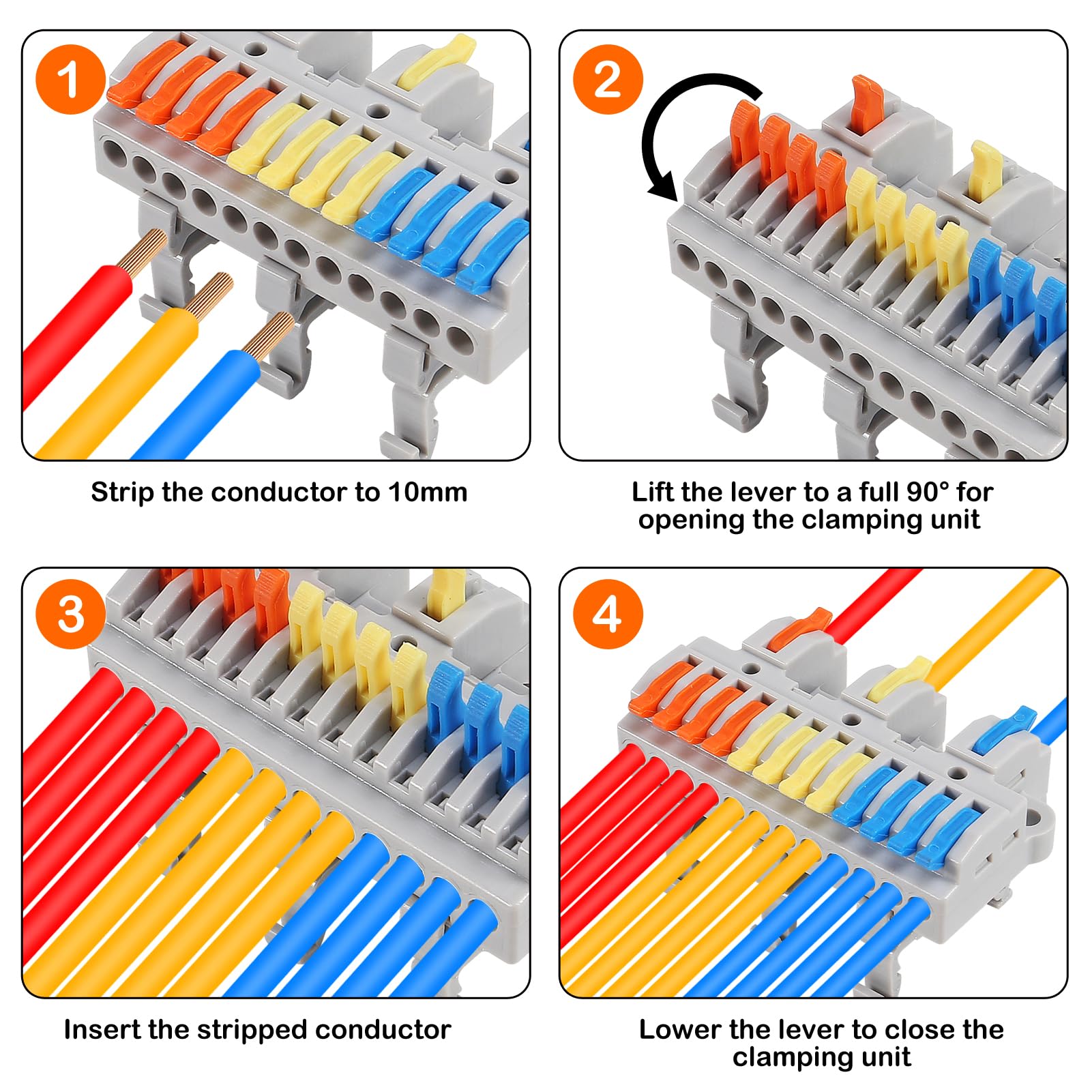 1

Strip the conductor to 10mm

2

Lift the lever to a full 90° for opening the clamping unit

3

Insert the stripped conductor

4

Lower the lever to close the clamping unit