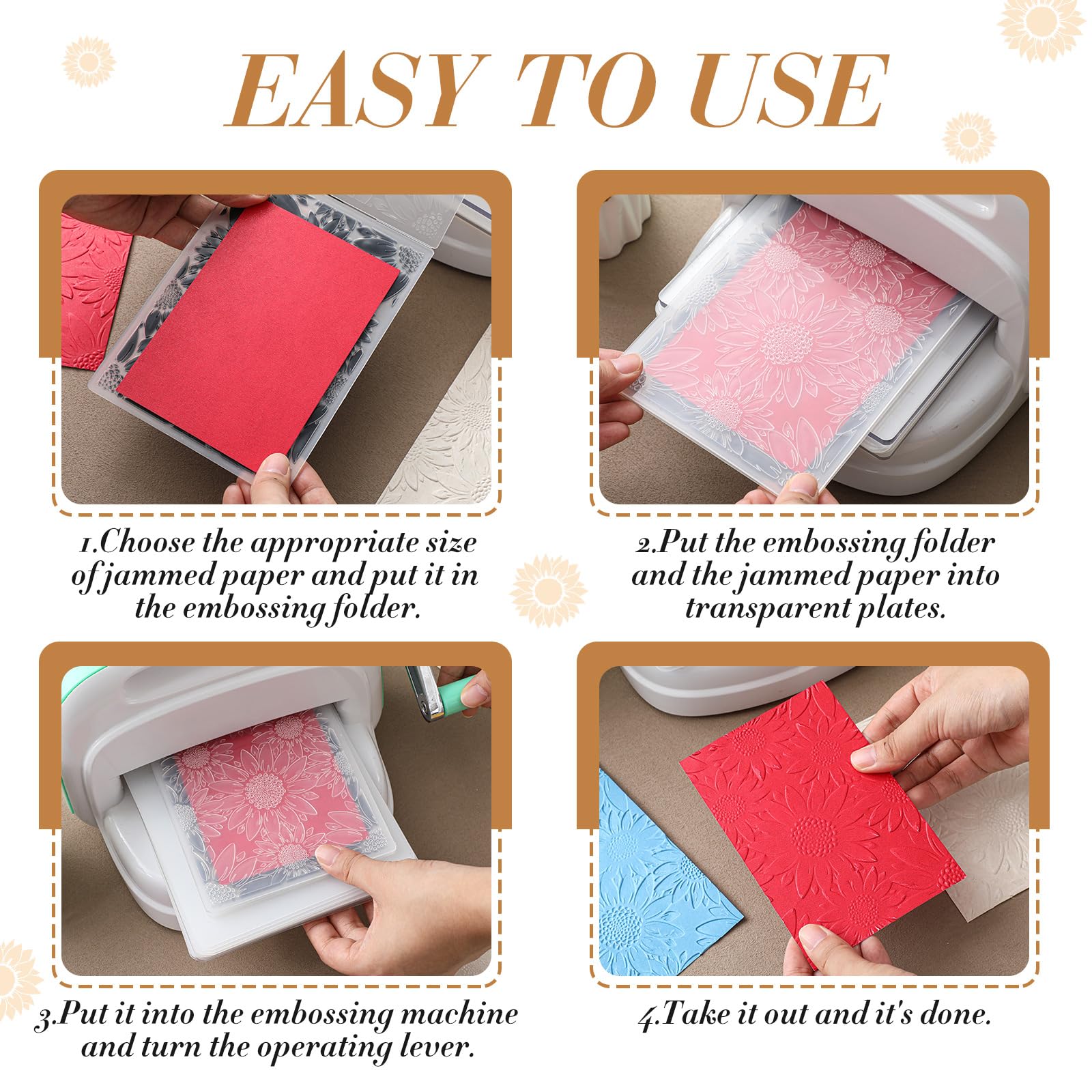 EASY TO USE

1.Choose the appropriate size of jammed paper and put it in the embossing folder.

2.Put the embossing folder and the jammed paper into transparent plates.

3.Put it into the embossing machine and turn the operating lever.

4.Take it out and it's done.