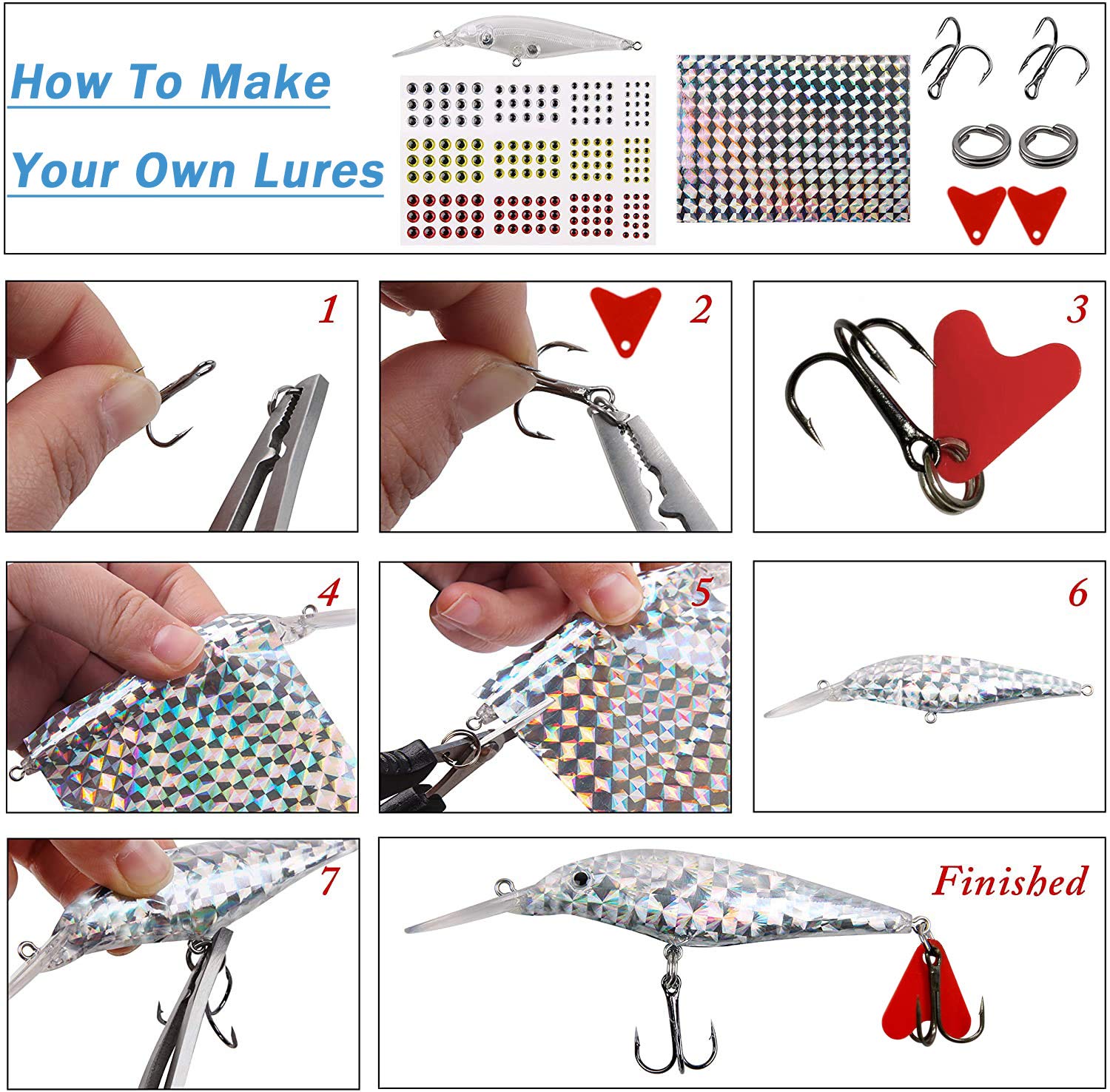 How To Make Your Own Lures

1

2

3

4

5

6

7

Finished