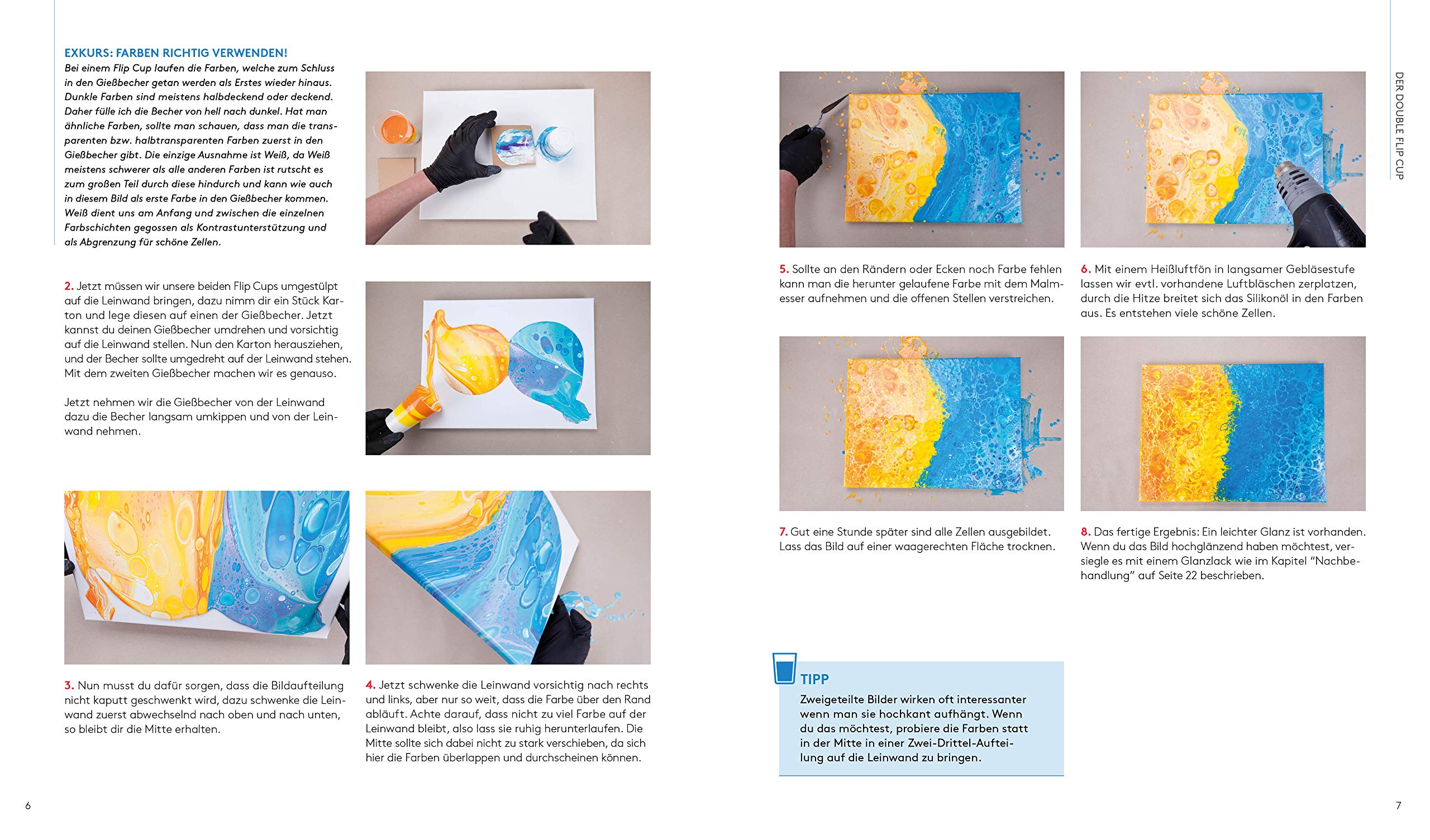 EXKURS: FARBEN RICHTIG VERWENDEN!

Bei einem Flip Cup laufen die Farben, welche zum Schluss in den Gießbecher getan werden als Erstes wieder hinaus. Dunkle Farben sind meistens halbdeckend oder deckend. Daher fülle ich die Becher von hell nach dunkel. Hat man ähnliche Farben, sollte man schauen, dass man die transparenten bzw. halbtransparenten Farben zuerst in den Gießbecher gibt. Die einzige Ausnahme ist Weiß, da Weiß meistens schwerer als alle anderen Farben ist rutscht es zum großen Teil durch diese hindurch und kann wie auch in diesem Bild als erste Farbe in den Gießbecher kommen. Weiß dient uns am Anfang und zwischen die einzelnen Farbschichten gegossen als Kontrastunterstützung und als Abgrenzung für schöne Zellen.

2. Jetzt müssen wir unsere beiden Flip Cups umgestülpt auf die Leinwand bringen, dazu nimm dir ein Stück Karton und lege diesen auf einen der Gießbecher. Jetzt kannst du deinen Gießbecher umdrehen und vorsichtig auf die Leinwand stellen. Nun den Karton herausziehen, und der Becher sollte umgedreht auf der Leinwand stehen. Mit dem zweiten Gießbecher machen wir es genauso.

Jetzt nehmen wir die Gießbecher von der Leinwand dazu die Becher langsam umkippen und von der Leinwand nehmen.

3. Nun musst du dafür sorgen, dass die Bildaufteilung nicht kaputt geschwenkt wird, dazu schwenke die Leinwand zuerst abwechselnd nach oben und nach unten, so bleibt dir die Mitte erhalten.

4. Jetzt schwenke die Leinwand vorsichtig nach rechts und links, aber nur so weit, dass die Farbe über den Rand abläuft. Achte darauf, dass nicht zu viel Farbe auf der Leinwand bleibt, also lass sie ruhig herunterlaufen. Die Mitte sollte sich dabei nicht zu stark verschieben, da sich hier die Farben überlappen und durchscheinen können.

6

5. Sollte an den Rändern oder Ecken noch Farbe fehlen kann man die herunter gelaufene Farbe mit dem Malmesser aufnehmen und die offenen Stellen verstreichen.

6. Mit einem Heißluftfön in langsamer Gebläsestufe lassen wir evtl. vorhandene Luftbläschen zerplatzen, durch die Hitze breitet sich das Silikonöl in den Farben aus. Es entstehen viele schöne Zellen.

7. Gut eine Stunde später sind alle Zellen ausgebildet. Lass das Bild auf einer waagerechten Fläche trocknen.

8. Das fertige Ergebnis: Ein leichter Glanz ist vorhanden. Wenn du das Bild hochglänzend haben möchtest, versiegle es mit einem Glanzlack wie im Kapitel "Nachbehandlung" auf Seite 22 beschrieben.

TIPP
Zweigeteilte Bilder wirken oft interessanter wenn man sie hochkant aufhängt. Wenn du das möchtest, probiere die Farben statt in der Mitte in einer Zwei-Drittel-Aufteilung auf die Leinwand zu bringen.

DER DOUBLE FLIP CUP

7