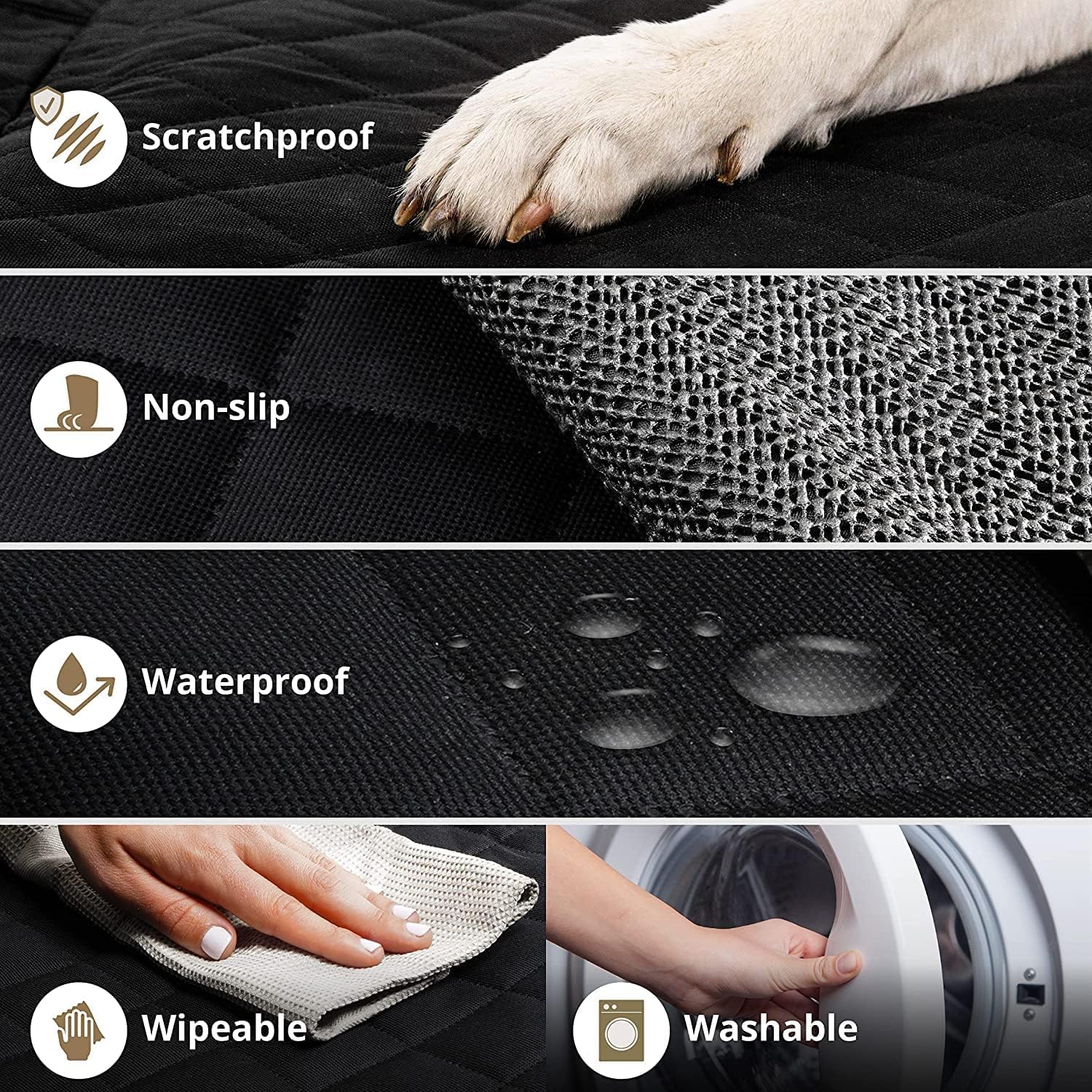 Scratchproof

Non-slip

Waterproof

Wipeable

Washable