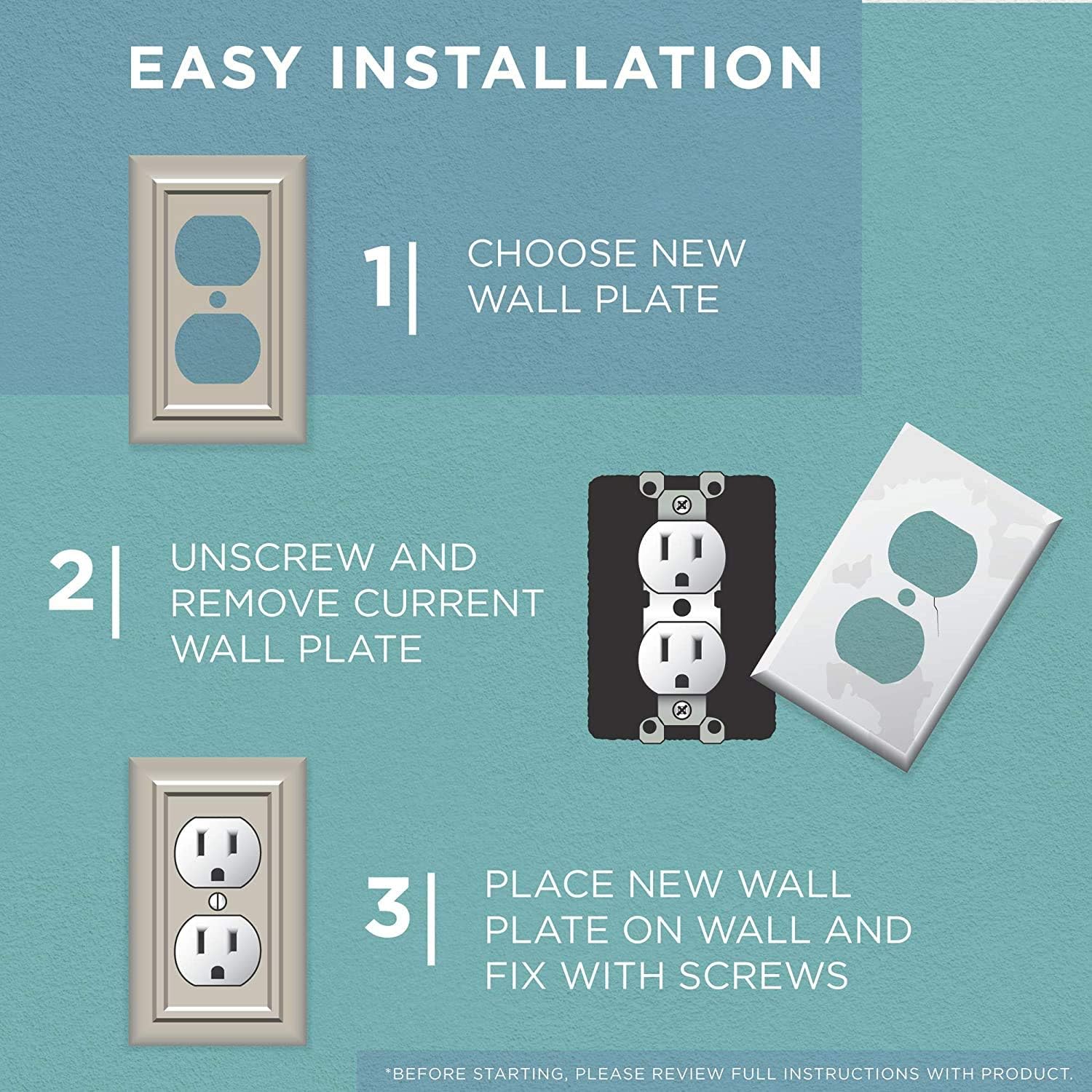 EASY INSTALLATION

1| CHOOSE NEW WALL PLATE

2| UNSCREW AND REMOVE CURRENT WALL PLATE

3| PLACE NEW WALL PLATE ON WALL AND FIX WITH SCREWS

*BEFORE STARTING, PLEASE REVIEW FULL INSTRUCTIONS WITH PRODUCT.