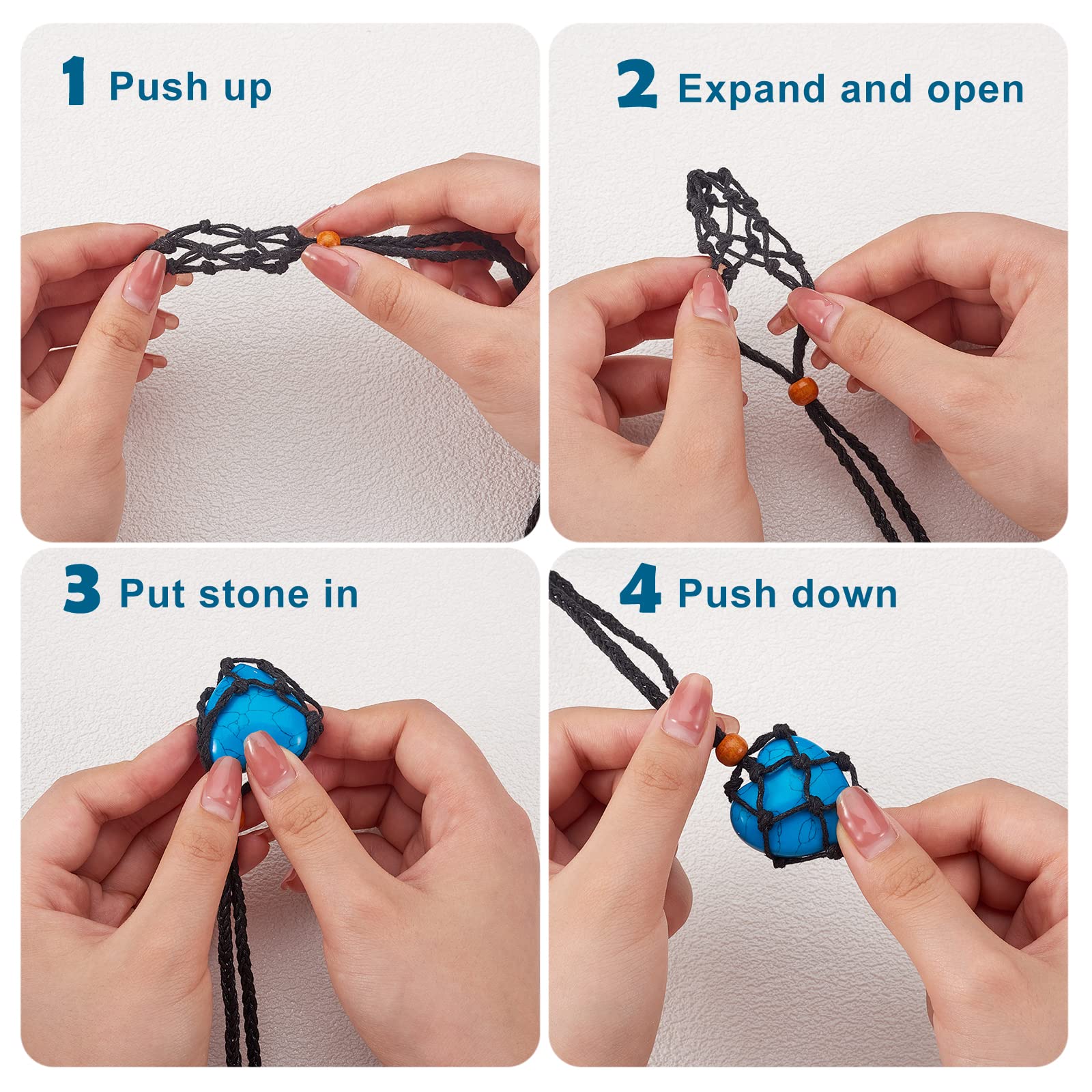 1 Push up

2 Expand and open

3 Put stone in

4 Push down