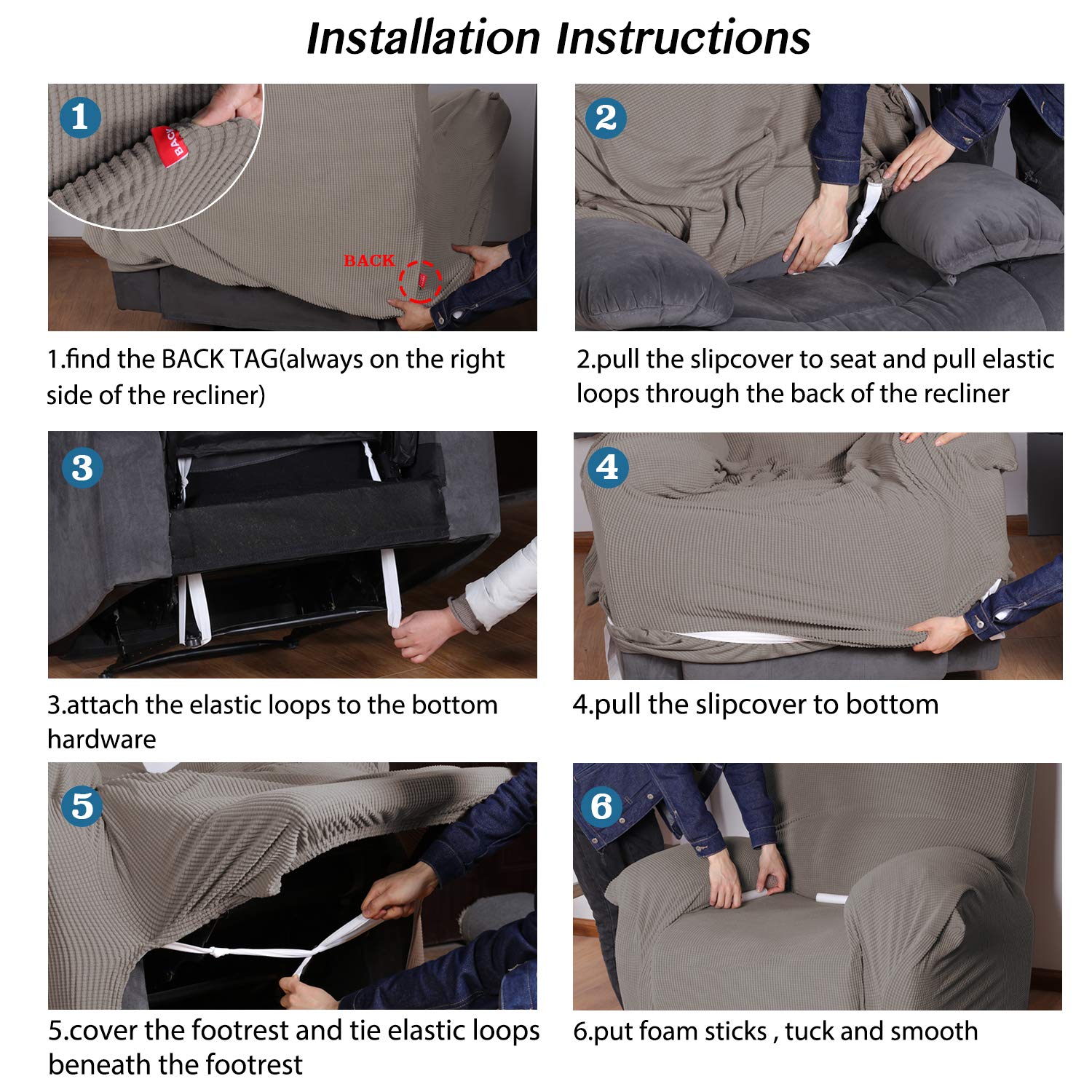 Installation Instructions

1

BACK

BACK

1.find the BACK TAG(always on the right side of the recliner)

2

2.pull the slipcover to seat and pull elastic loops through the back of the recliner

3

3.attach the elastic loops to the bottom hardware

4

4.pull the slipcover to bottom

5

5.cover the footrest and tie elastic loops beneath the footrest

6

6.put foam sticks , tuck and smooth