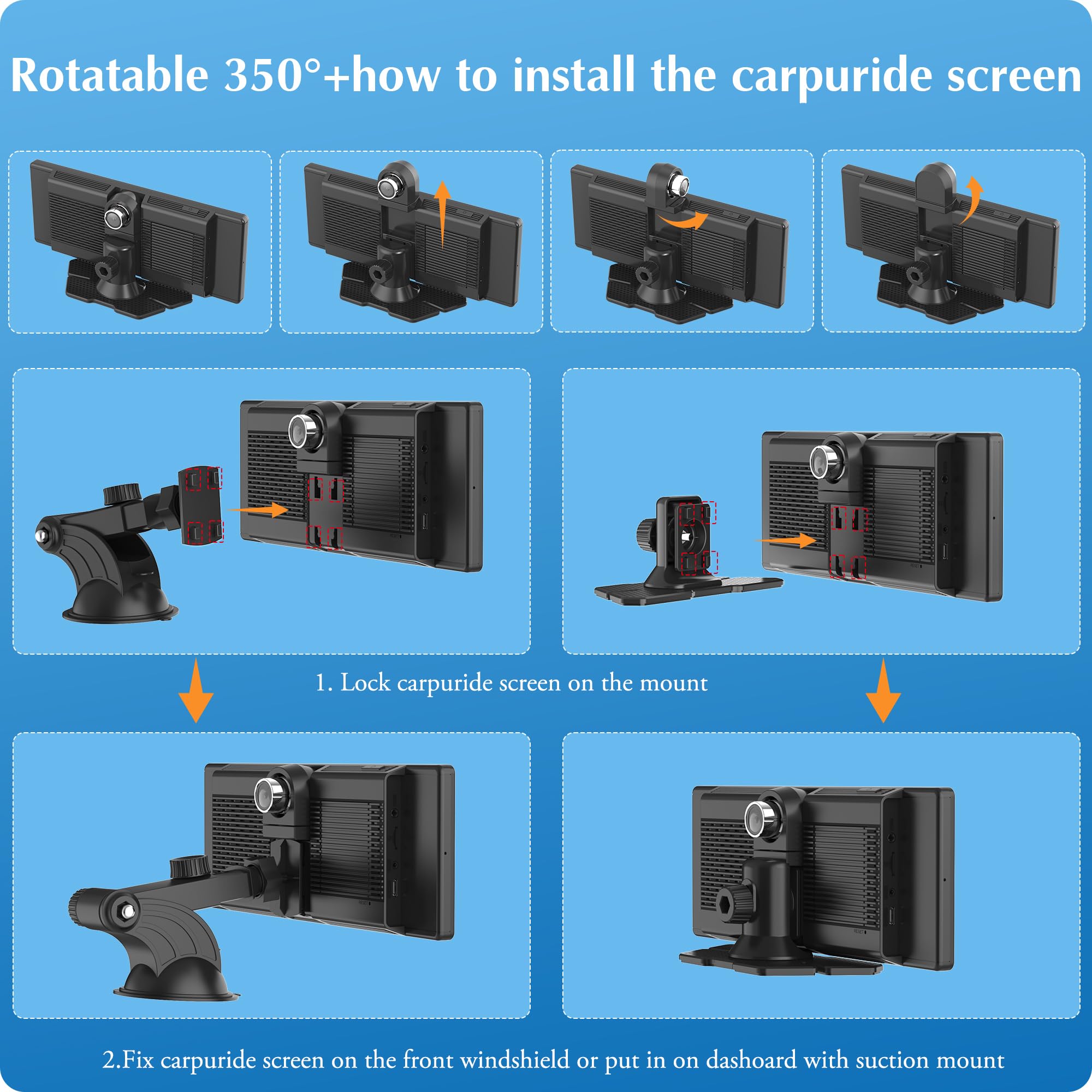 Rotatable 350°+how to install the carpuride screen

1. Lock carpuride screen on the mount

2.Fix carpuride screen on the front windshield or put in on dashoard with suction mount