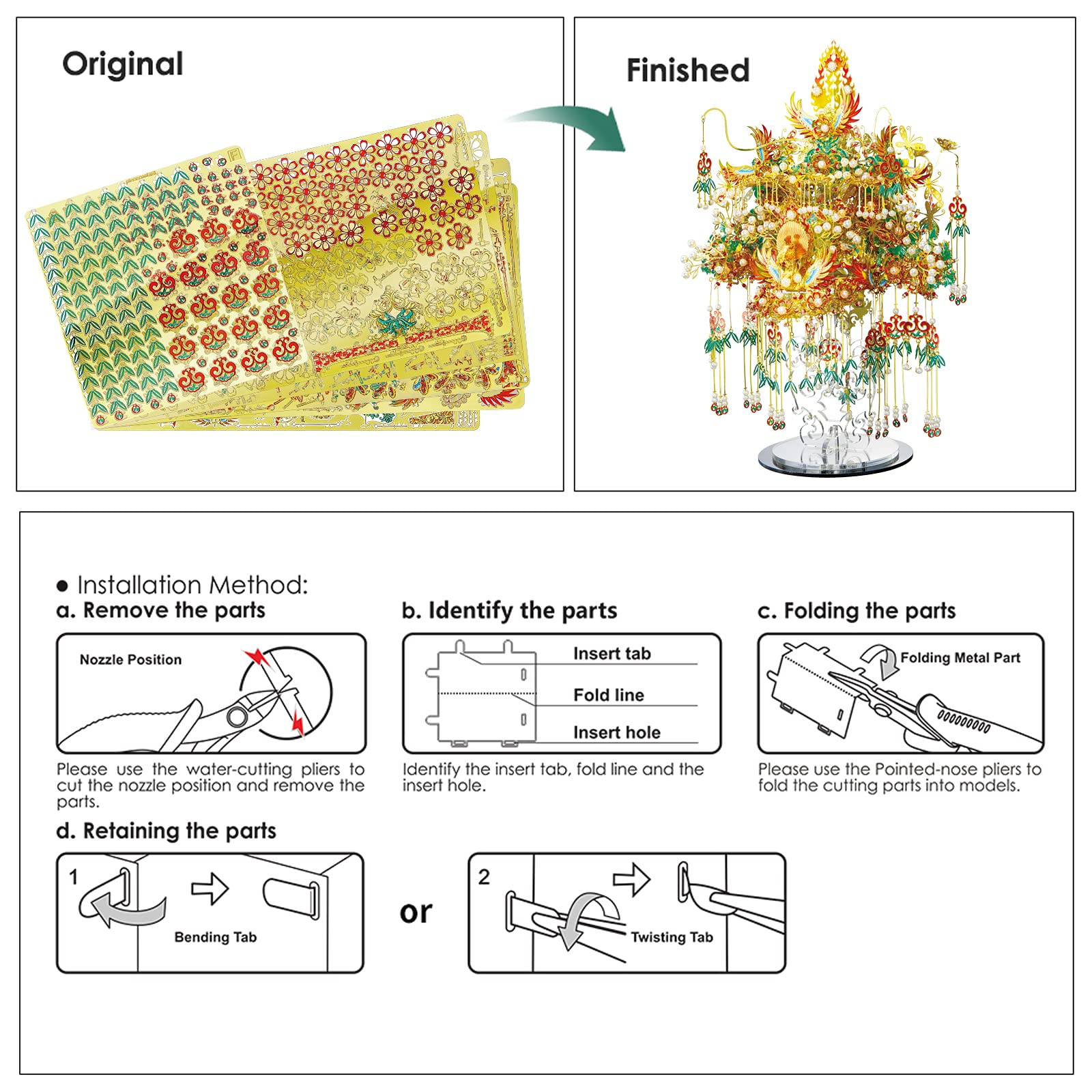 Original

Finished

● Installation Method:

a. Remove the parts

Nozzle Position

Please use the water-cutting pliers to cut the nozzle position and remove the parts.

b. Identify the parts

Insert tab

Fold line

Insert hole

Identify the insert tab, fold line and the insert hole.

c. Folding the parts

Folding Metal Part

Please use the Pointed-nose pliers to fold the cutting parts into models.

d. Retaining the parts

1

Bending Tab

or

2

Twisting Tab