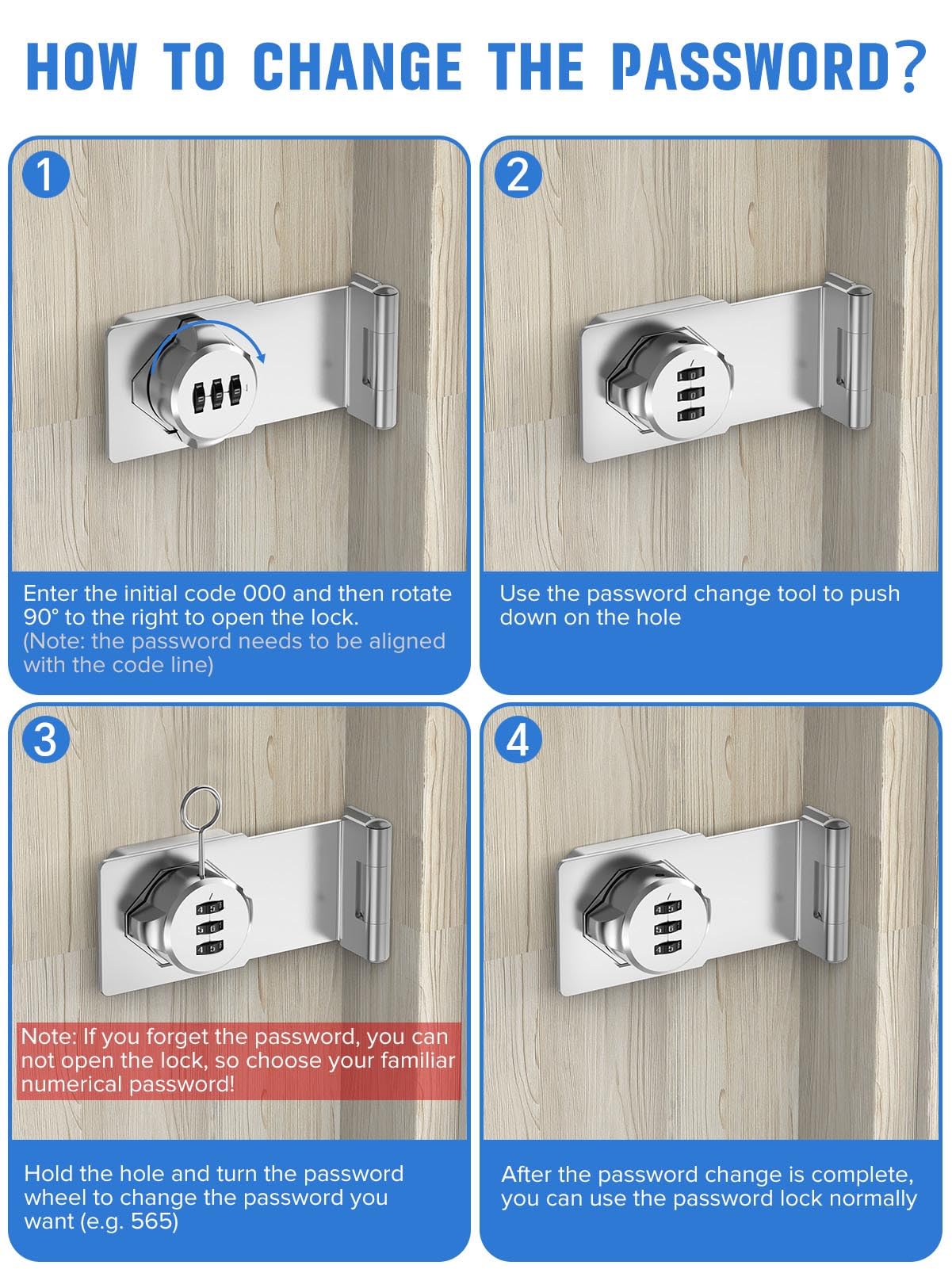 HOW TO CHANGE THE PASSWORD?

1

Enter the initial code 000 and then rotate 90° to the right to open the lock.
(Note: the password needs to be aligned with the code line)

2

Use the password change tool to push down on the hole

3

Note: If you forget the password, you can not open the lock, so choose your familiar numerical password!

Hold the hole and turn the password wheel to change the password you want (e.g. 565)

4

After the password change is complete, you can use the password lock normally