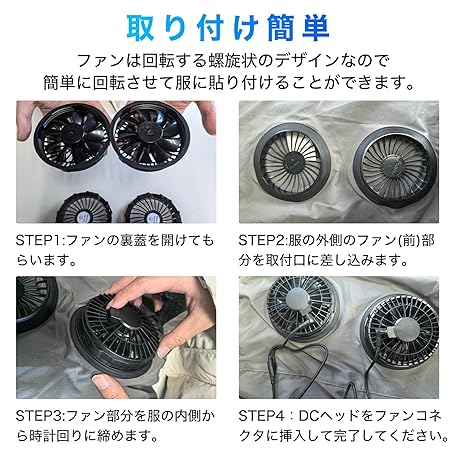 取り付け簡単

ファンは回転する螺旋状のデザインなので
簡単に回転させて服に貼り付けることができます。

STEP1:ファンの裏蓋を開けてもらいます。

STEP2:服の外側のファン(前)部分を取付口に差し込みます。

STEP3:ファン部分を服の内側から時計回りに締めます。

STEP4：DCヘッドをファンコネクタに挿入して完了してください。