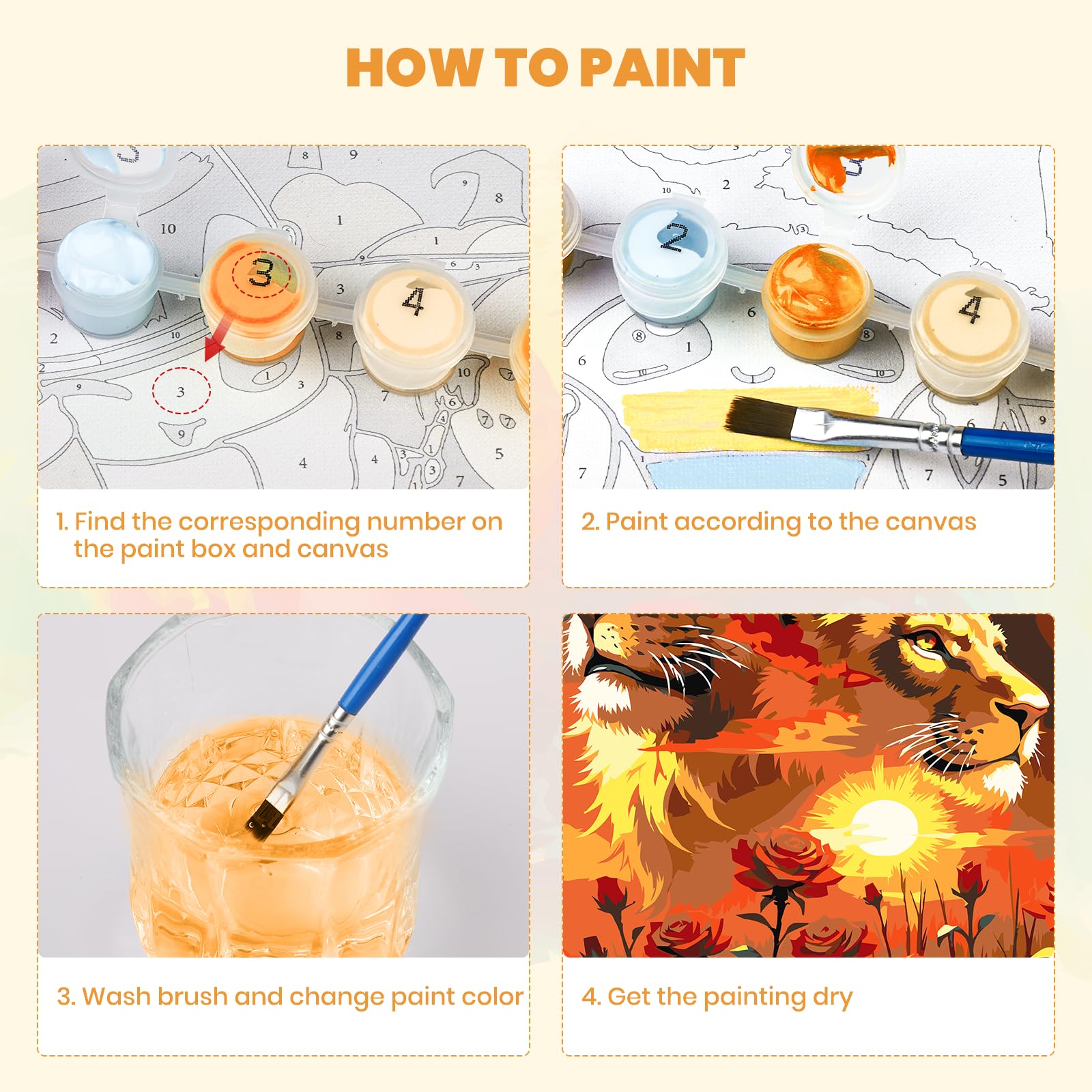 HOW TO PAINT

1. Find the corresponding number on the paint box and canvas

2. Paint according to the canvas

3. Wash brush and change paint color

4. Get the painting dry