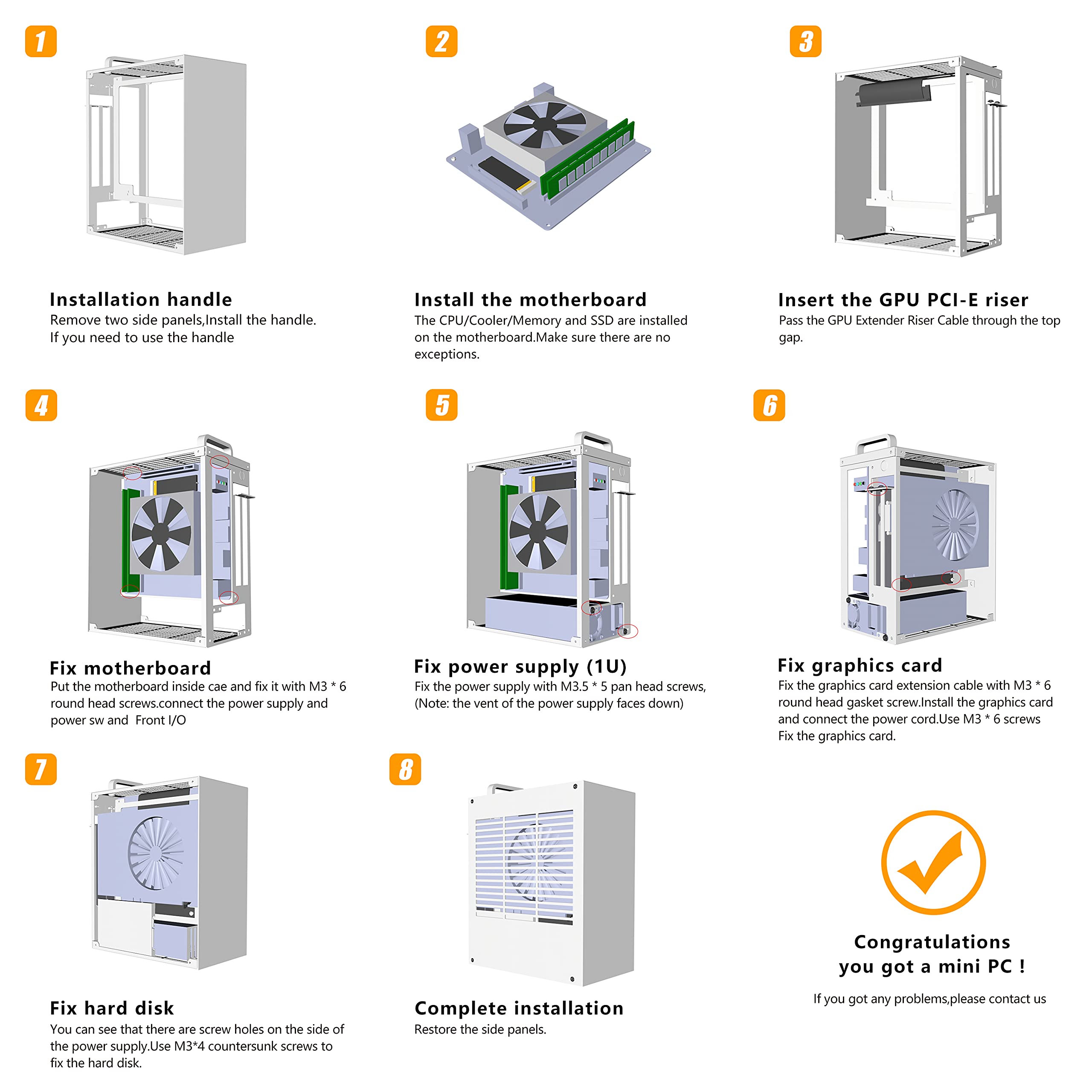 1

Installation handle
Remove two side panels,Install the handle. If you need to use the handle

2

Install the motherboard
The CPU/Cooler/Memory and SSD are installed on the motherboard.Make sure there are no exceptions.

3

Insert the GPU PCI-E riser
Pass the GPU Extender Riser Cable through the top gap.

4

Fix motherboard
Put the motherboard inside cae and fix it with M3 * 6 round head screws.connect the power supply and power sw and Front I/O

5

Fix power supply (1U)
Fix the power supply with M3.5 * 5 pan head screws, (Note: the vent of the power supply faces down)

6

Fix graphics card
Fix the graphics card extension cable with M3 * 6 round head gasket screw.Install the graphics card and connect the power cord.Use M3 * 6 screws Fix the graphics card.

7

Fix hard disk
You can see that there are screw holes on the side of the power supply.Use M3*4 countersunk screws to fix the hard disk.

8

Complete installation
Restore the side panels.

Congratulations you got a mini PC !

If you got any problems,please contact us