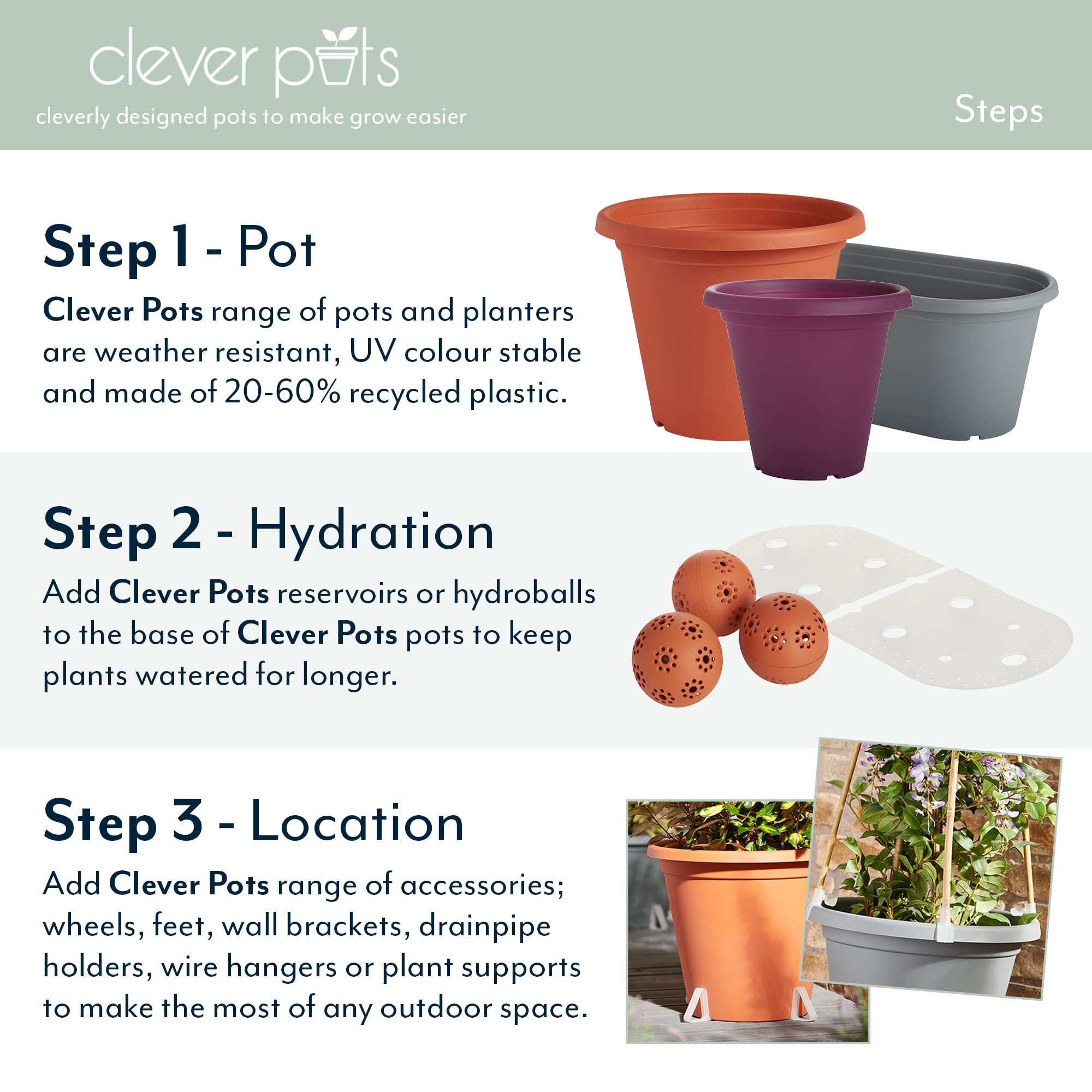 clever pots
cleverly designed pots to make grow easier

Steps

Step 1 - Pot

Clever Pots range of pots and planters are weather resistant, UV colour stable and made of 20-60% recycled plastic.

Step 2 - Hydration

Add Clever Pots reservoirs or hydroballs to the base of Clever Pots pots to keep plants watered for longer.

Step 3 - Location

Add Clever Pots range of accessories; wheels, feet, wall brackets, drainpipe holders, wire hangers or plant supports to make the most of any outdoor space.