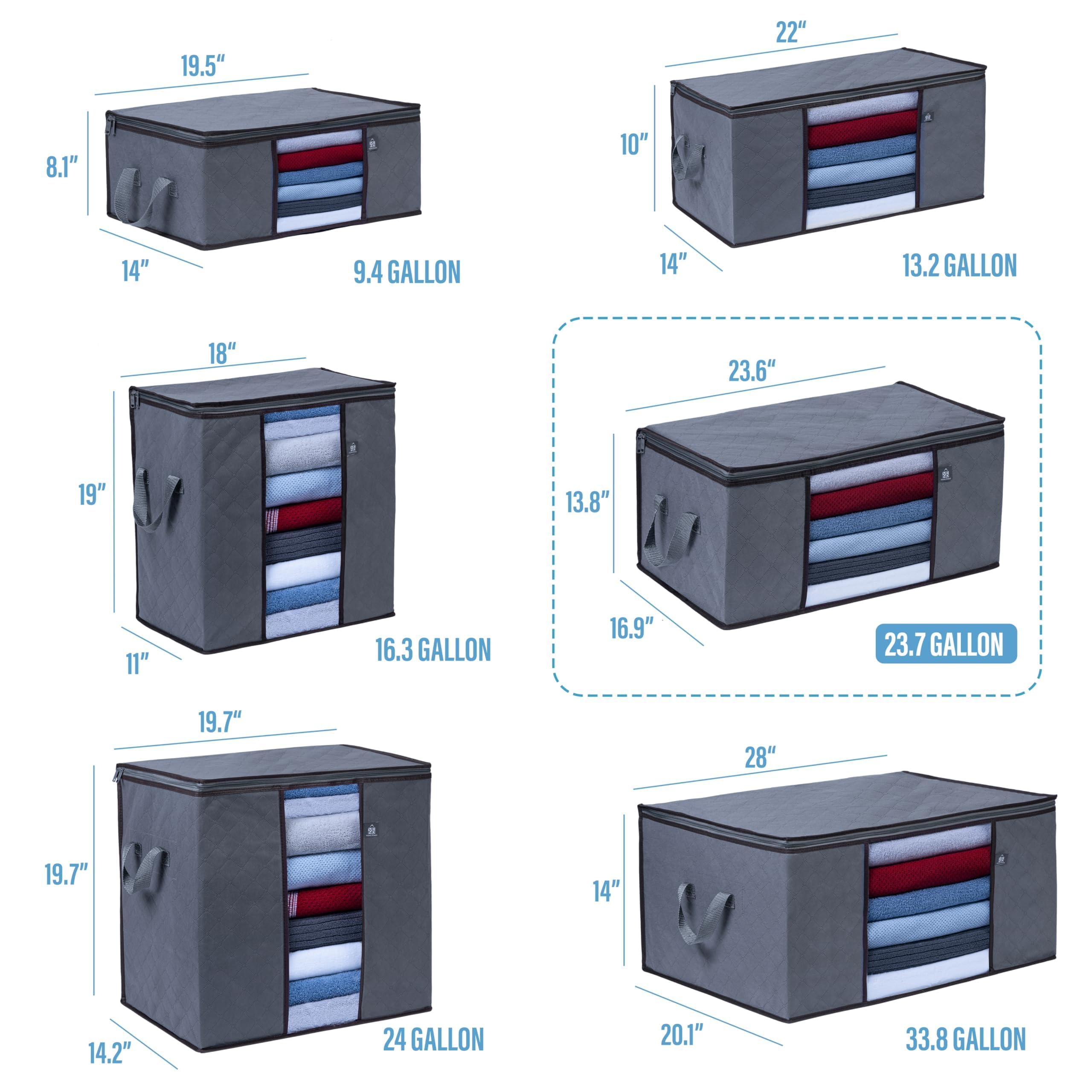 19.5″
8.1″
14″
9.4 GALLON

22″
10″
14″
13.2 GALLON

18″
19″
11″
16.3 GALLON

23.6″
13.8″
16.9″
23.7 GALLON

19.7″
19.7″
14.2″
24 GALLON

28″
14″
20.1″
33.8 GALLON