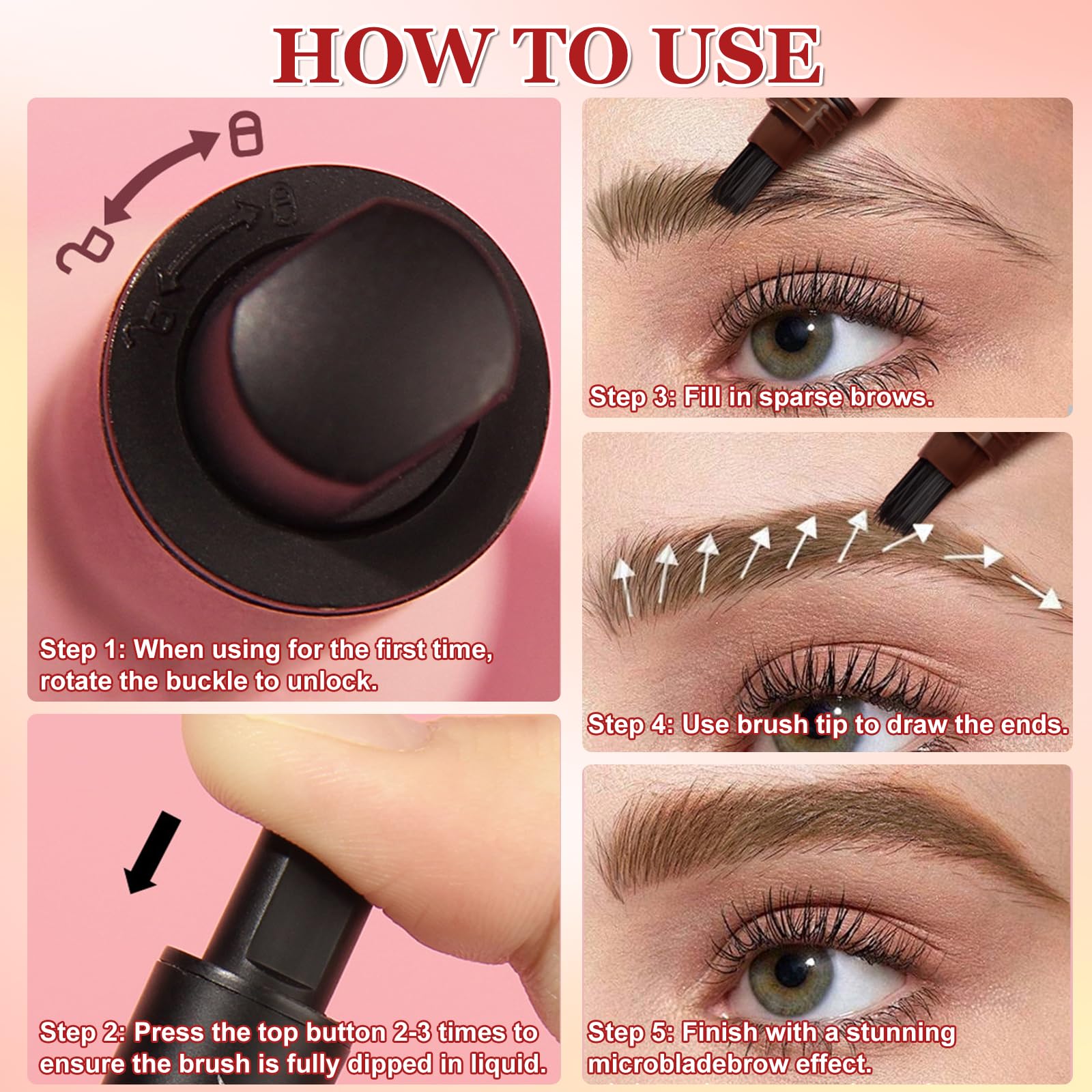 HOW TO USE

Step 1: When using for the first time, rotate the buckle to unlock.

Step 2: Press the top button 2-3 times to ensure the brush is fully dipped in liquid.

Step 3: Fill in sparse brows.

Step 4: Use brush tip to draw the ends.

Step 5: Finish with a stunning microbladebrow effect.