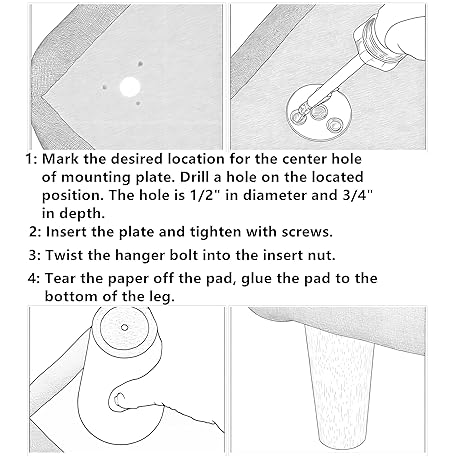 1: Mark the desired location for the center hole of mounting plate. Drill a hole on the located position. The hole is 1/2" in diameter and 3/4" in depth.

2: Insert the plate and tighten with screws.

3: Twist the hanger bolt into the insert nut.

4: Tear the paper off the pad, glue the pad to the bottom of the leg.