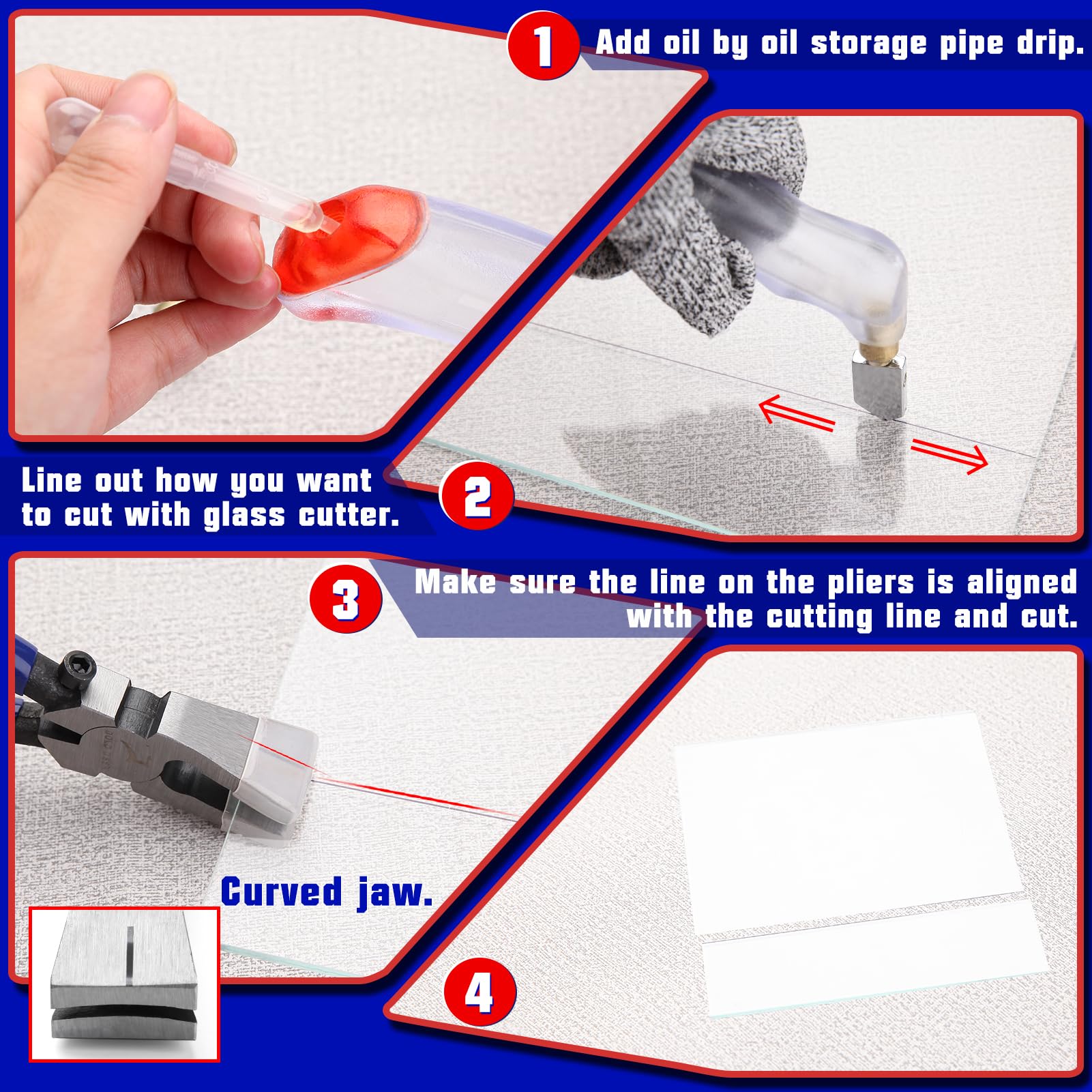 1 Add oil by oil storage pipe drip.

Line out how you want to cut with glass cutter.

2

3 Make sure the line on the pliers is aligned with the cutting line and cut.

Curved jaw.

4