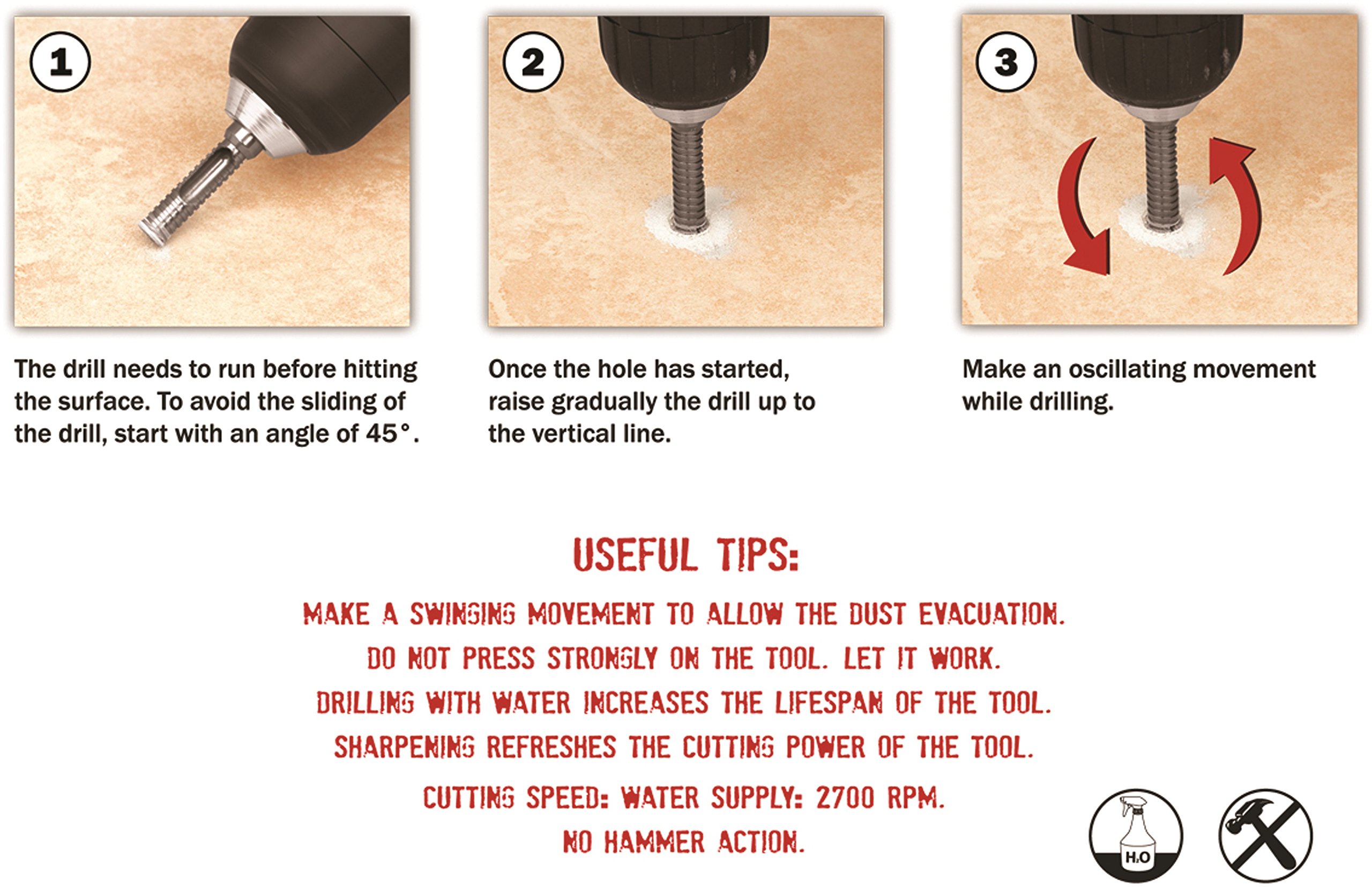 1

The drill needs to run before hitting the surface. To avoid the sliding of the drill, start with an angle of 45°.

2

Once the hole has started, raise gradually the drill up to the vertical line.

3

Make an oscillating movement while drilling.

USEFUL TIPS:

MAKE A SWINGING MOVEMENT TO ALLOW THE DUST EVACUATION.

DO NOT PRESS STRONGLY ON THE TOOL. LET IT WORK.

DRILLING WITH WATER INCREASES THE LIFESPAN OF THE TOOL.

SHARPENING REFRESHES THE CUTTING POWER OF THE TOOL.

CUTTING SPEED: WATER SUPPLY: 2700 RPM.

NO HAMMER ACTION.

$H_2O$