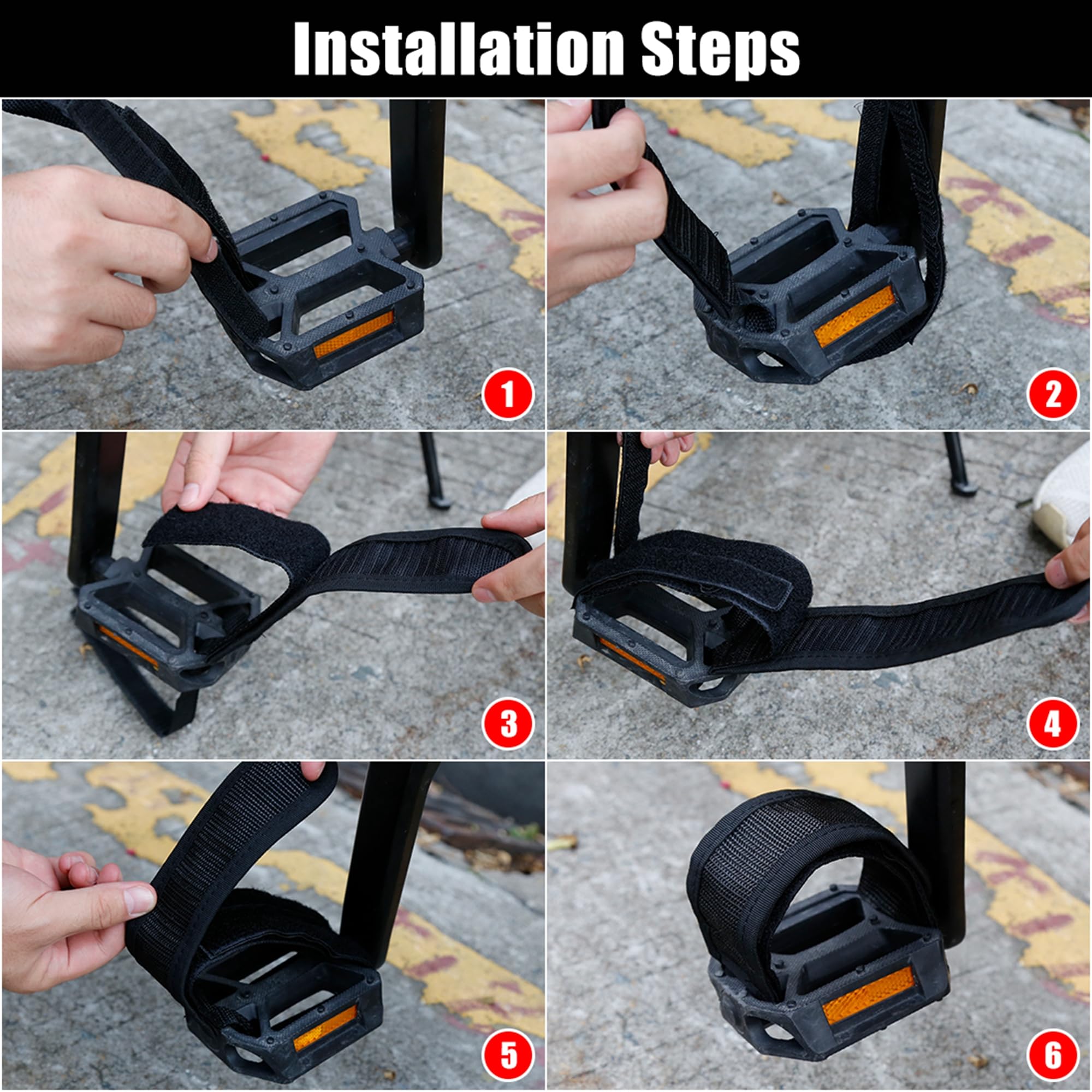 Installation Steps

1

2

3

4

5

6