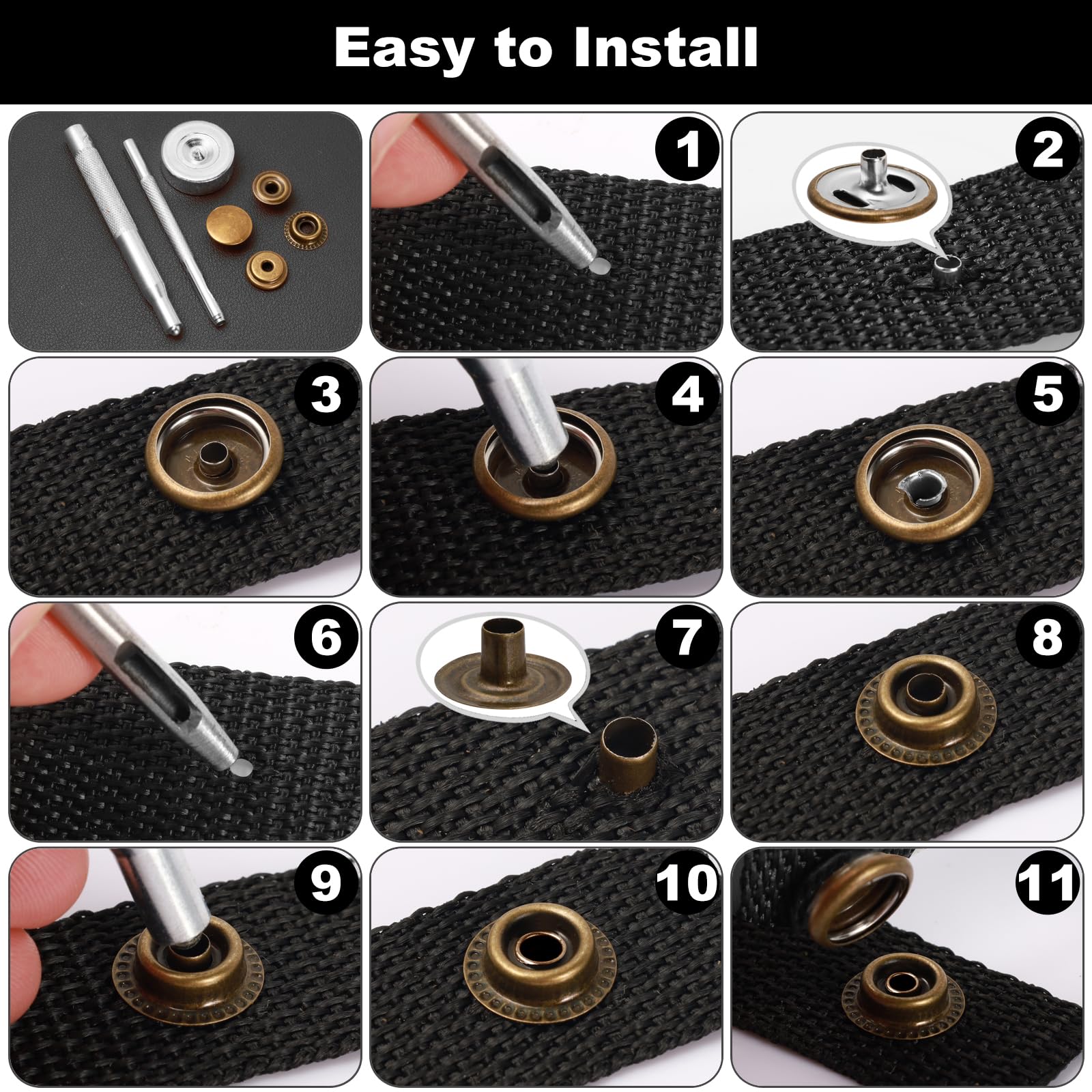 Easy to Install

1

2

3

4

5

6

7

8

9

10

11