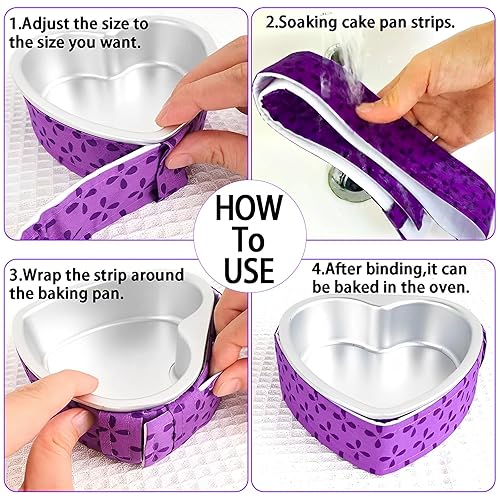 1.Adjust the size to the size you want.

2.Soaking cake pan strips.

HOW To USE

3.Wrap the strip around the baking pan.

4.After binding,it can be baked in the oven.