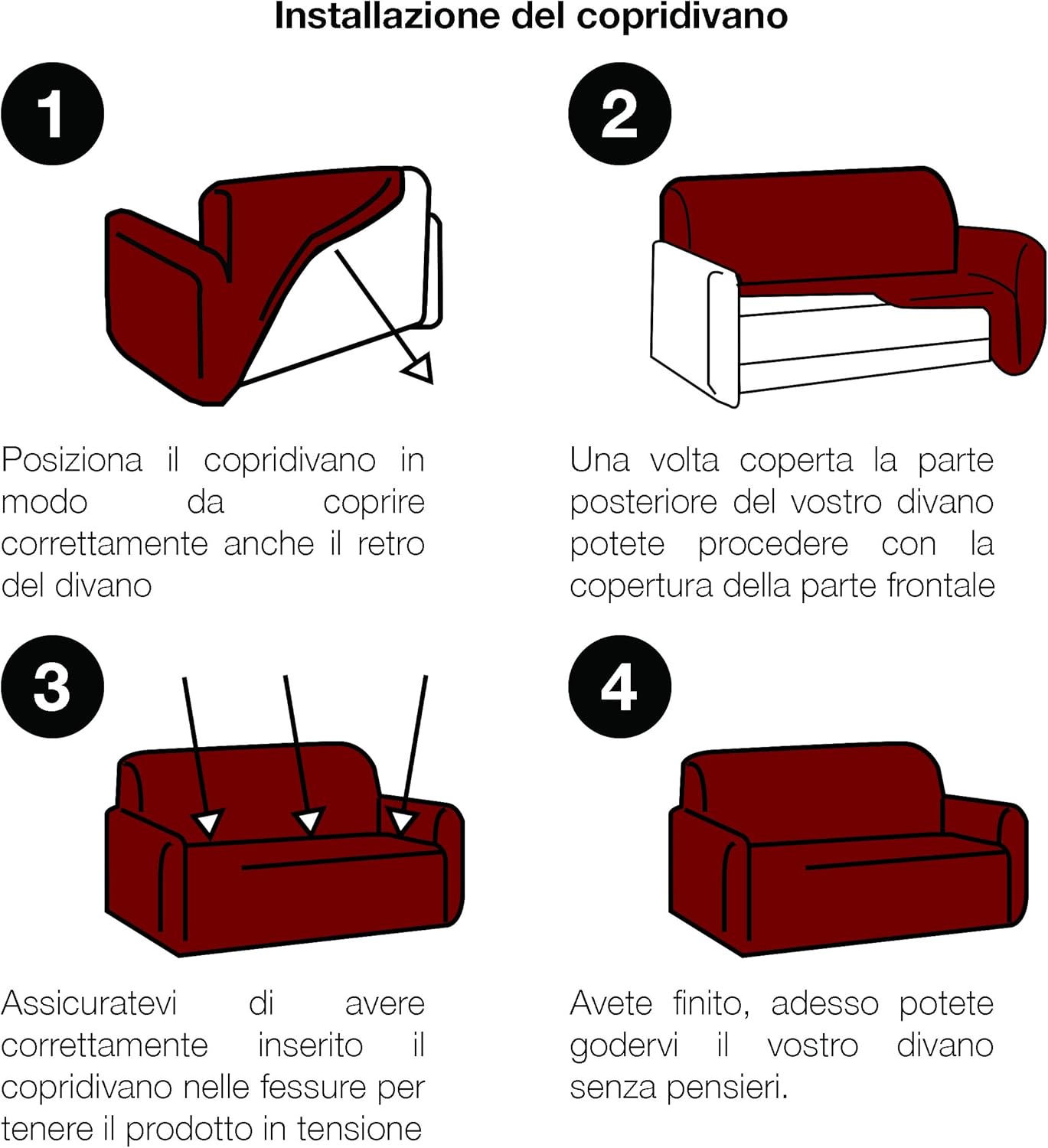 Installazione del copridivano

1

Posiziona il copridivano in modo da coprire correttamente anche il retro del divano

2

Una volta coperta la parte posteriore del vostro divano potete procedere con la copertura della parte frontale

3

Assicuratevi di avere correttamente inserito il copridivano nelle fessure per tenere il prodotto in tensione

4

Avete finito, adesso potete godervi il vostro divano senza pensieri.