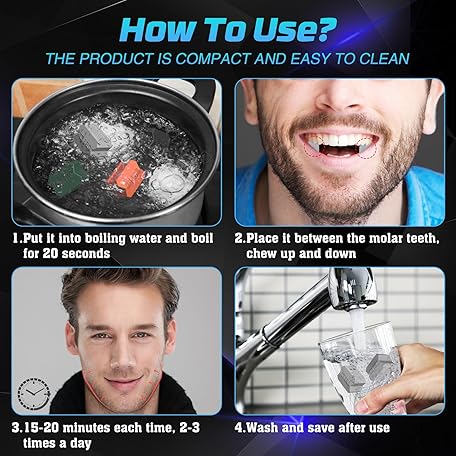 How To Use?
THE PRODUCT IS COMPACT AND EASY TO CLEAN

1.Put it into boiling water and boil for 20 seconds

2.Place it between the molar teeth, chew up and down

3.15-20 minutes each time, 2-3 times a day

4.Wash and save after use