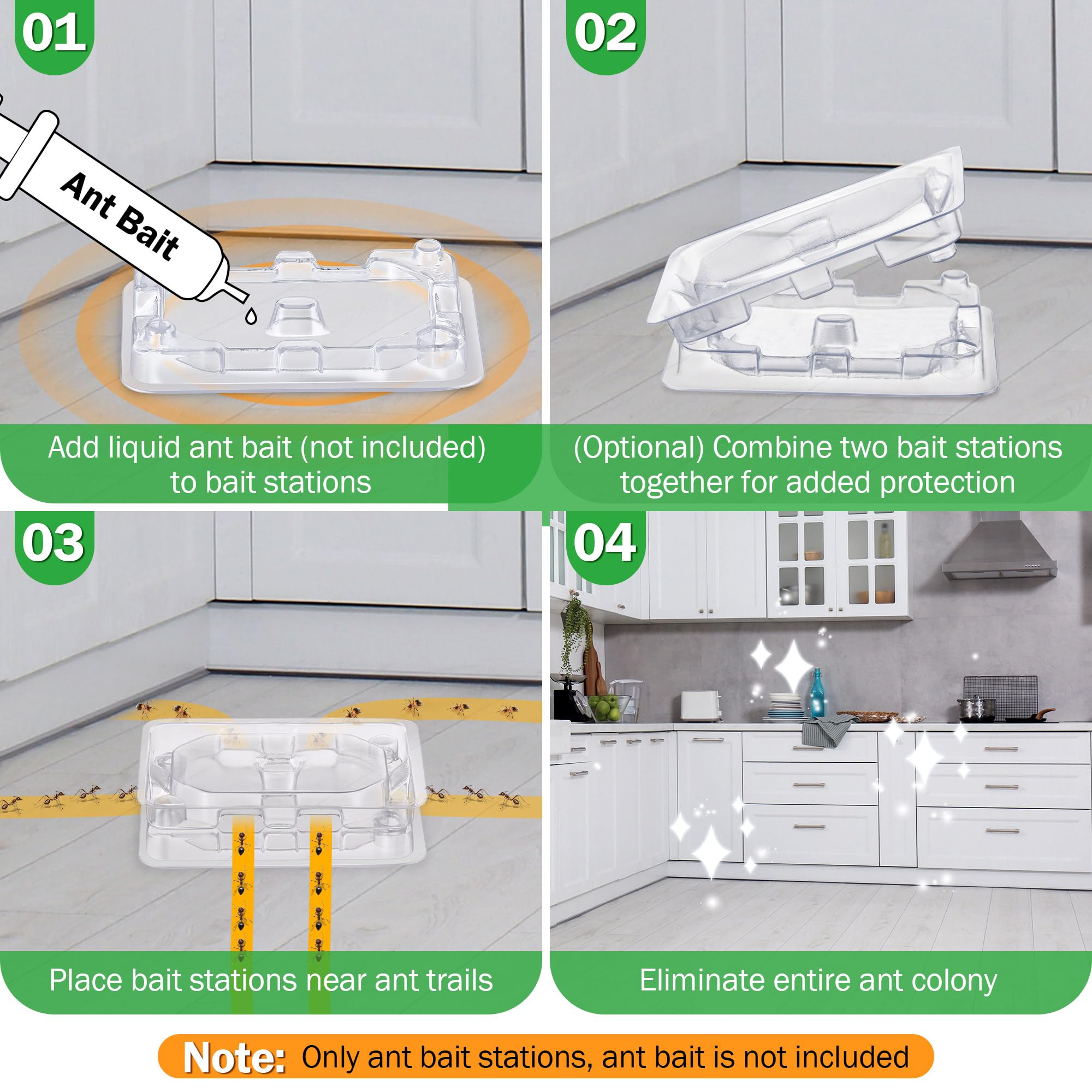 01

Ant Bait

Add liquid ant bait (not included) to bait stations

02

(Optional) Combine two bait stations together for added protection

03

Place bait stations near ant trails

04

Eliminate entire ant colony

Note: Only ant bait stations, ant bait is not included