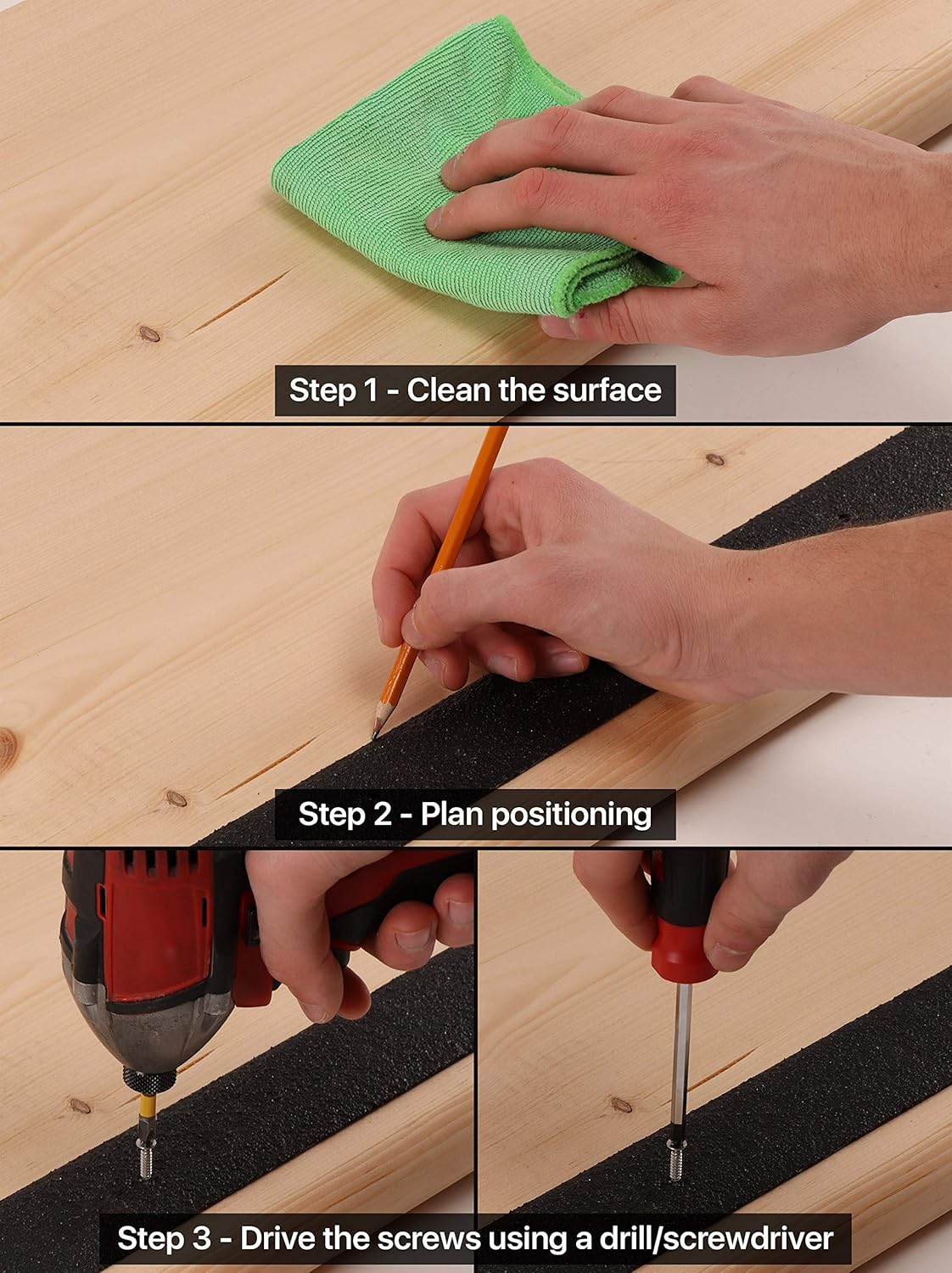 Step 1 - Clean the surface

Step 2 - Plan positioning

Step 3 - Drive the screws using a drill/screwdriver