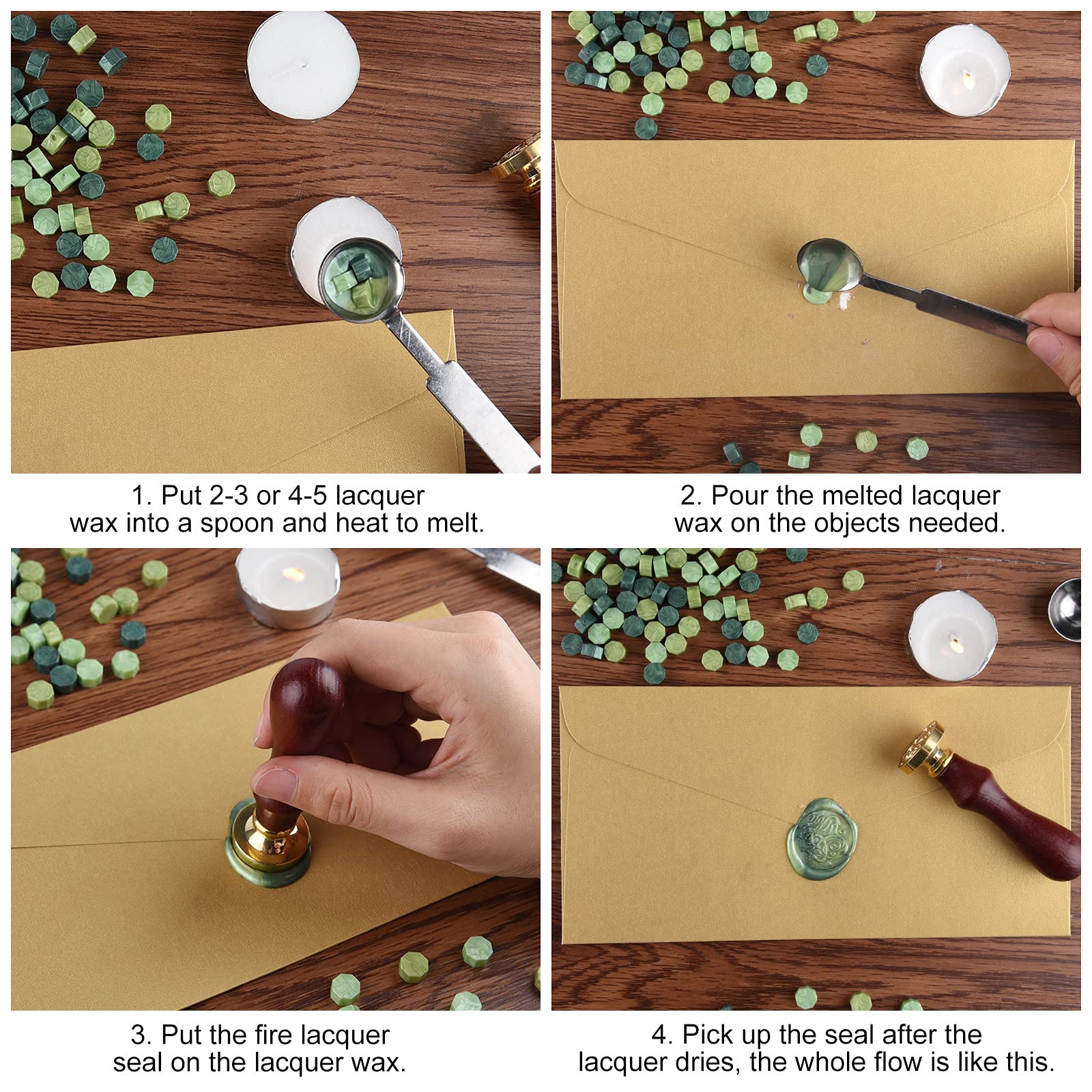 1. Put 2-3 or 4-5 lacquer wax into a spoon and heat to melt.

2. Pour the melted lacquer wax on the objects needed.

3. Put the fire lacquer seal on the lacquer wax.

4. Pick up the seal after the lacquer dries, the whole flow is like this.