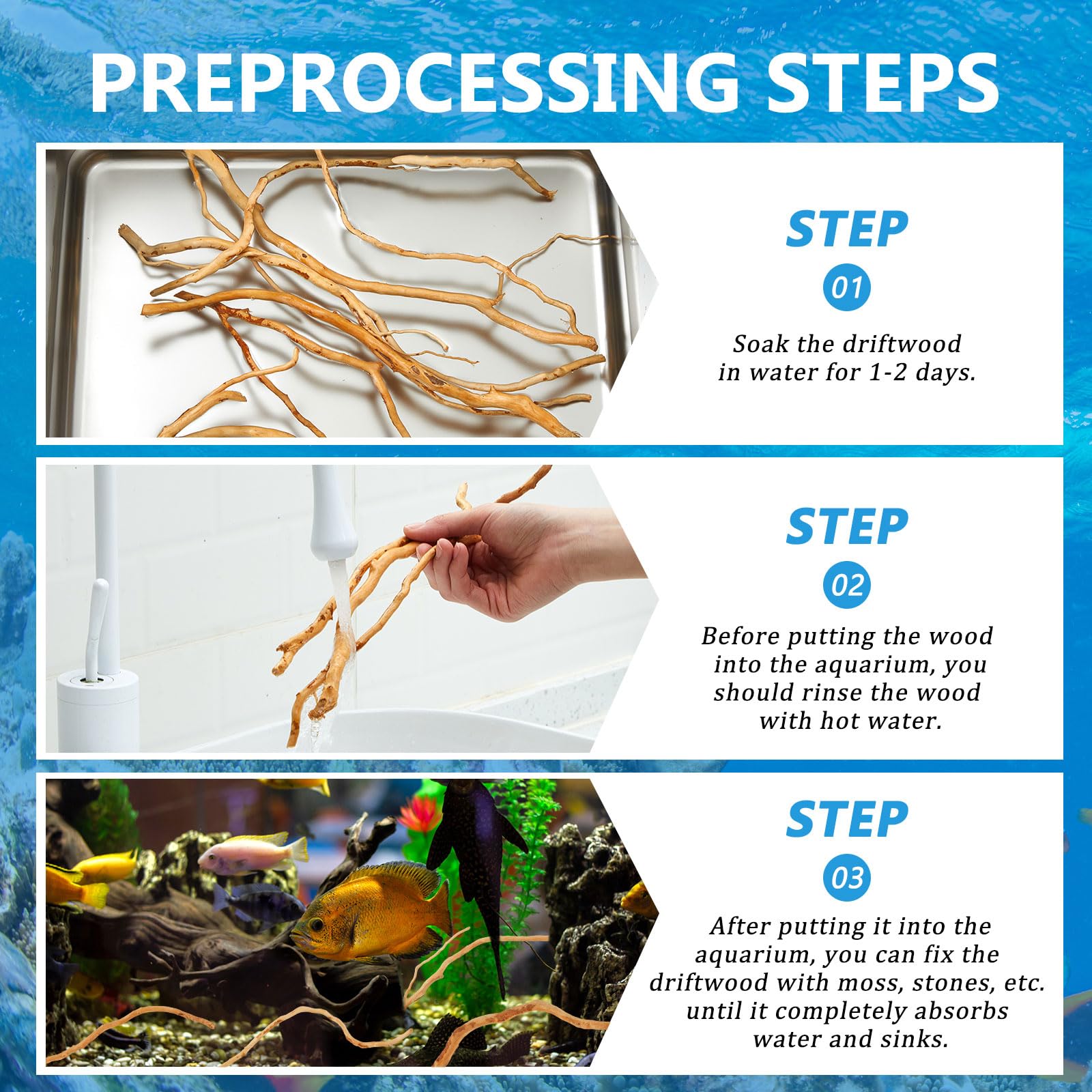 PREPROCESSING STEPS

STEP
01
Soak the driftwood in water for 1-2 days.

STEP
02
Before putting the wood into the aquarium, you should rinse the wood with hot water.

STEP
03
After putting it into the aquarium, you can fix the driftwood with moss, stones, etc. until it completely absorbs water and sinks.