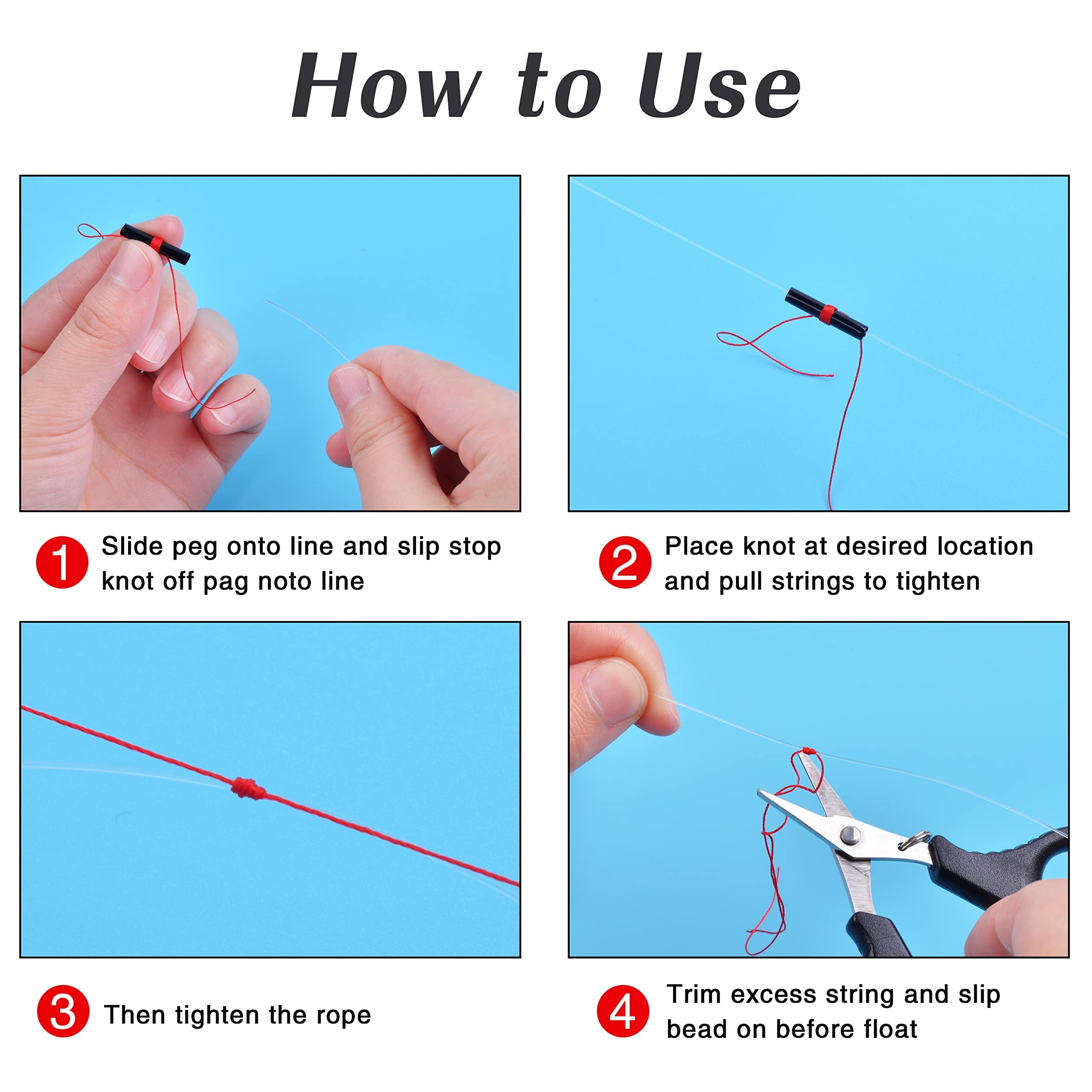 How to Use

1 Slide peg onto line and slip stop knot off pag noto line

2 Place knot at desired location and pull strings to tighten

3 Then tighten the rope

4 Trim excess string and slip bead on before float