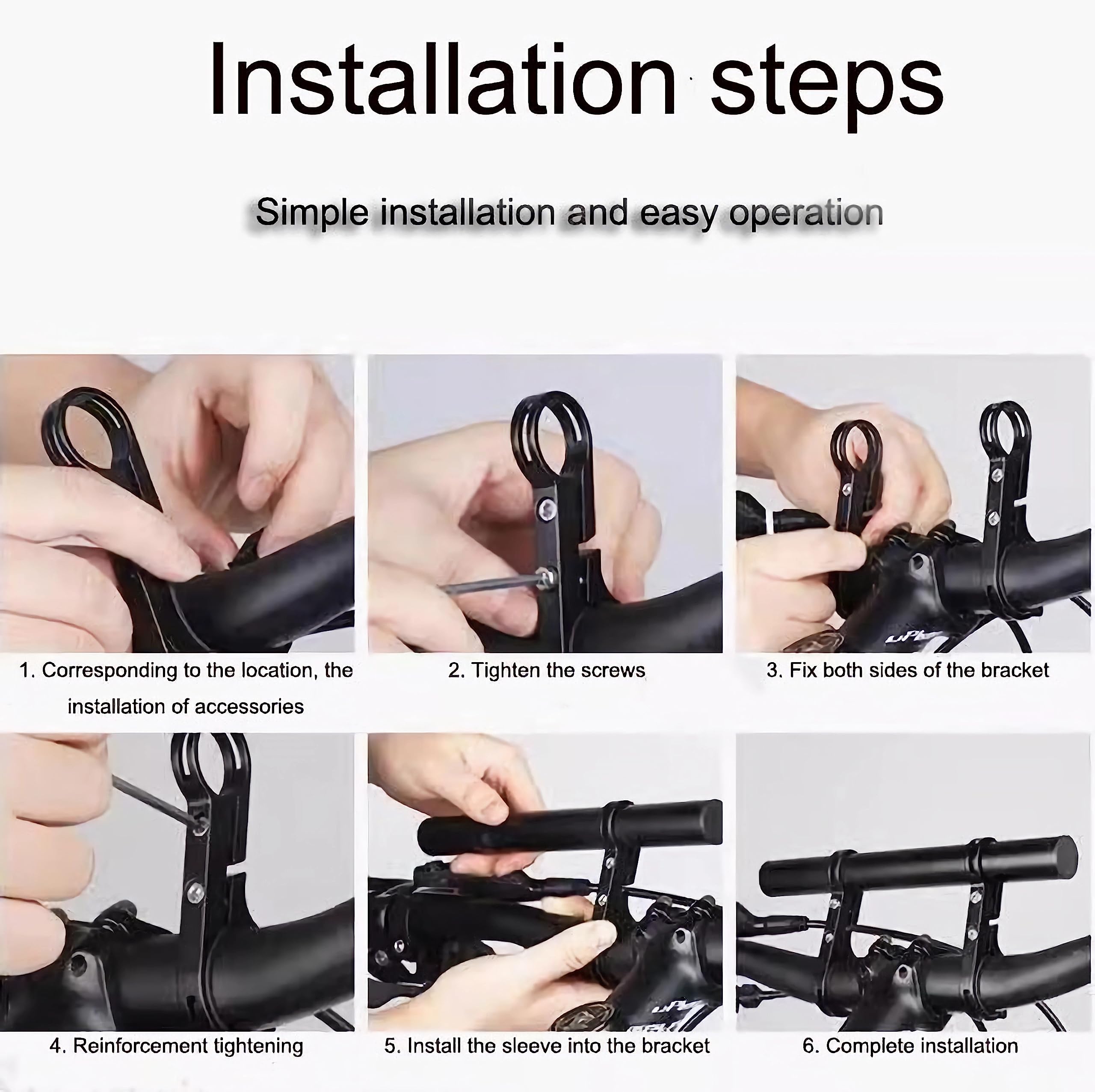 Installation steps

Simple installation and easy operation

1. Corresponding to the location, the installation of accessories

2. Tighten the screws

3. Fix both sides of the bracket

4. Reinforcement tightening

5. Install the sleeve into the bracket

6. Complete installation