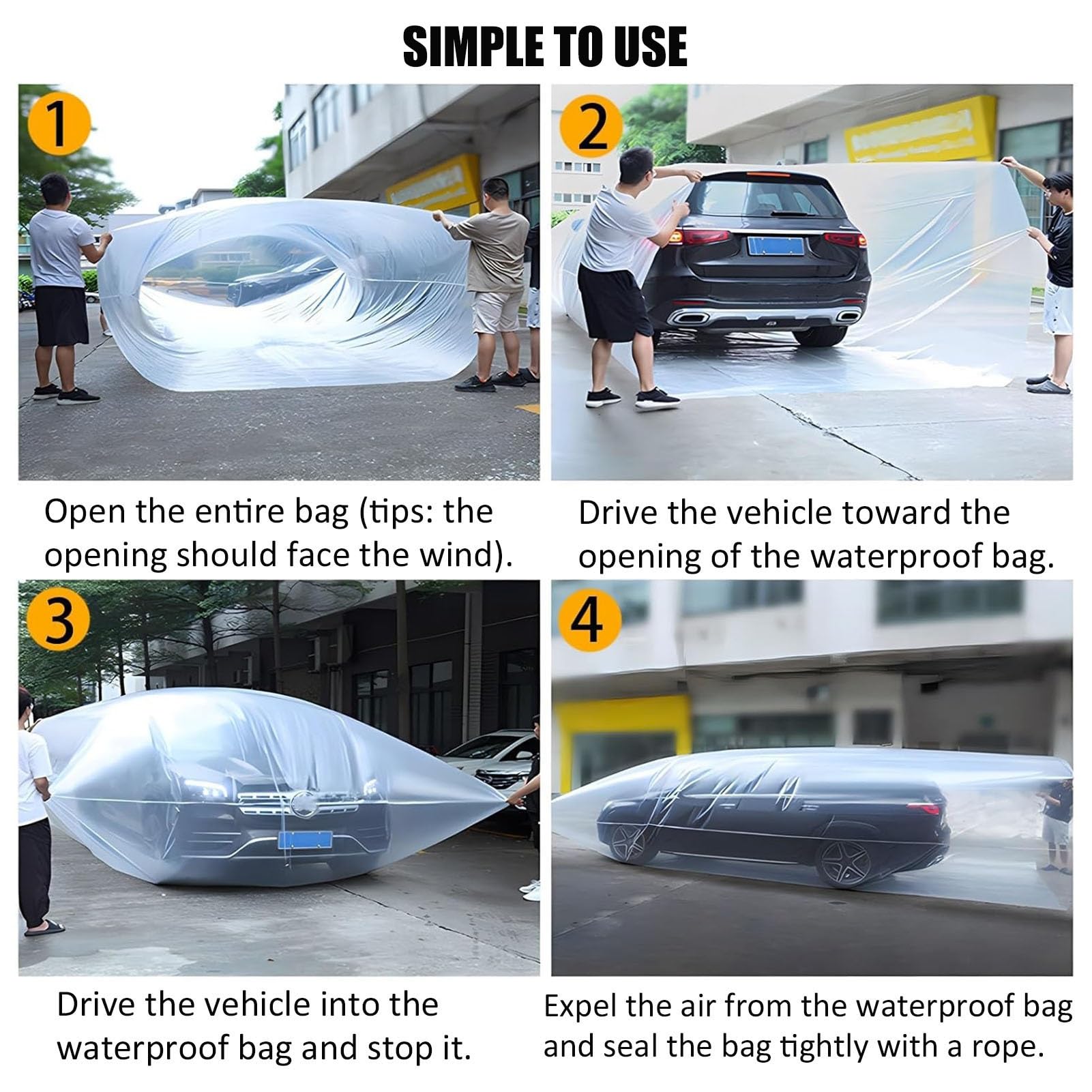 SIMPLE TO USE

1

Open the entire bag (tips: the opening should face the wind).

2

Drive the vehicle toward the opening of the waterproof bag.

3

Drive the vehicle into the waterproof bag and stop it.

4

Expel the air from the waterproof bag and seal the bag tightly with a rope.