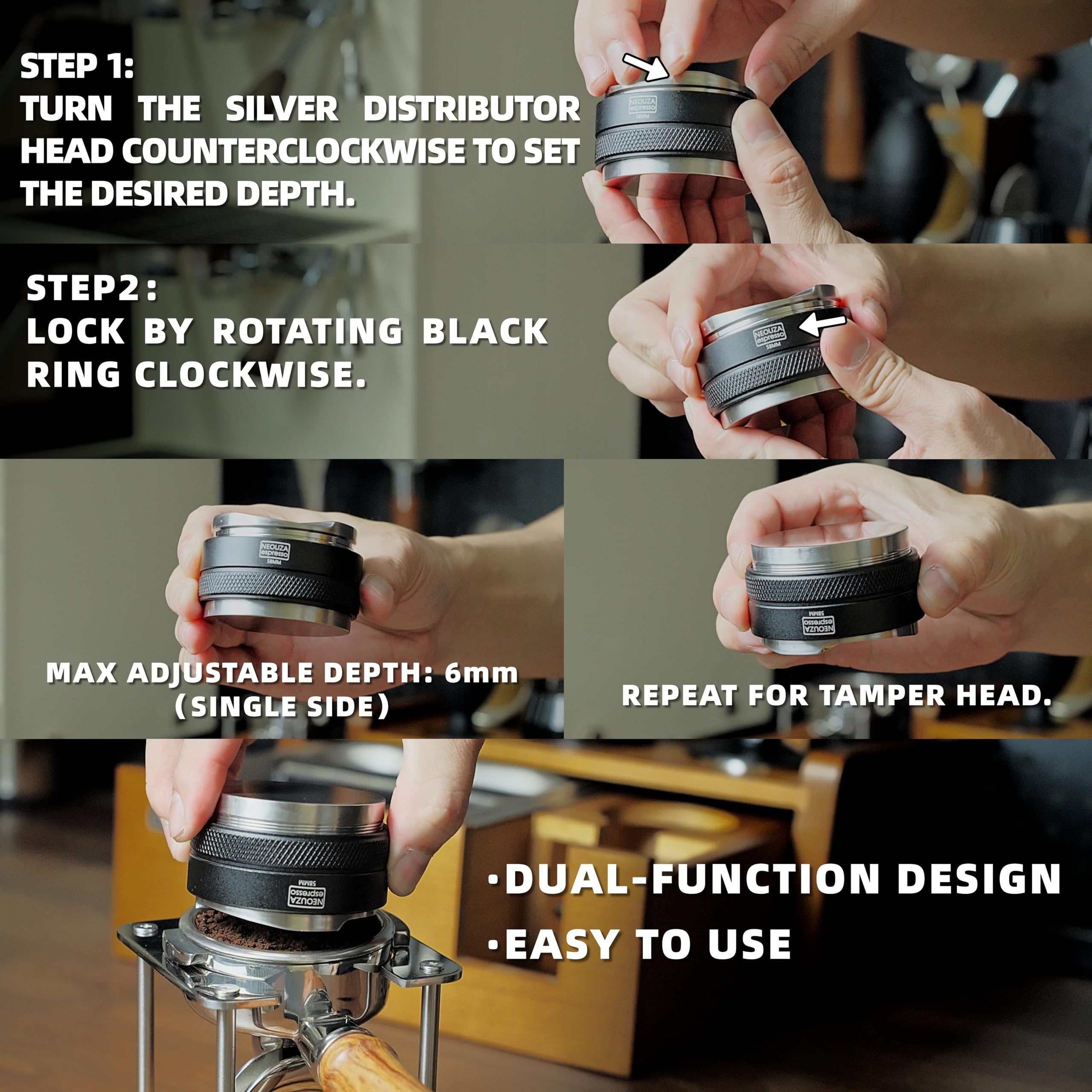 STEP 1:
TURN THE SILVER DISTRIBUTOR HEAD COUNTERCLOCKWISE TO SET THE DESIRED DEPTH.

NEOUZA espresso 58MM

STEP2:
LOCK BY ROTATING BLACK RING CLOCKWISE.

NEOUZA espresso 58MM

NEOUZA espresso 58MM

MAX ADJUSTABLE DEPTH: 6mm (SINGLE SIDE)

NEOUZA espresso 58MM

REPEAT FOR TAMPER HEAD.

NEOUZA espresso 58MM

·DUAL-FUNCTION DESIGN
·EASY TO USE