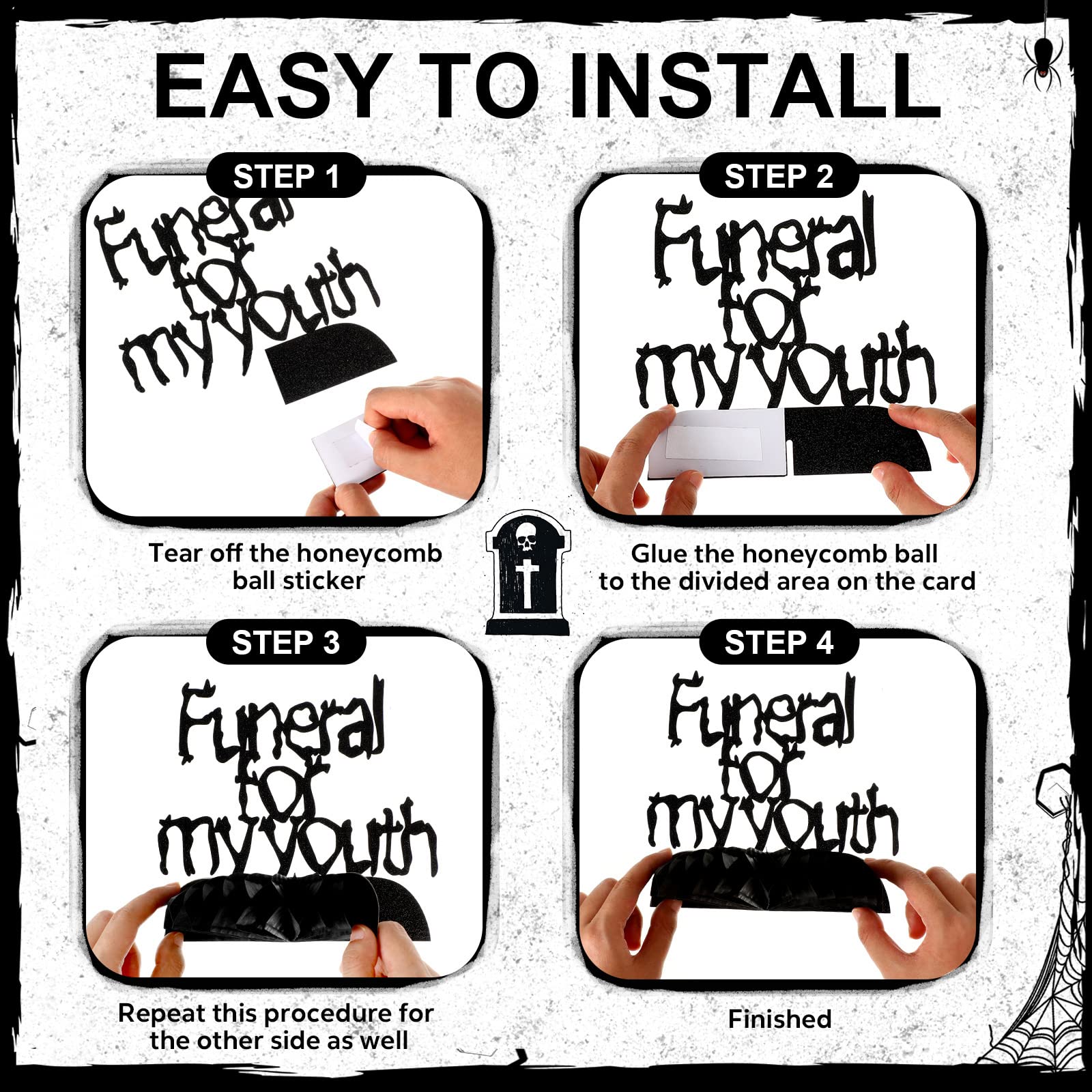 EASY TO INSTALL

STEP 1

Funeral for my youth

Tear off the honeycomb ball sticker

STEP 2

Funeral for my youth

Glue the honeycomb ball to the divided area on the card

STEP 3

Funeral for my youth

Repeat this procedure for the other side as well

STEP 4

Funeral for my youth

Finished