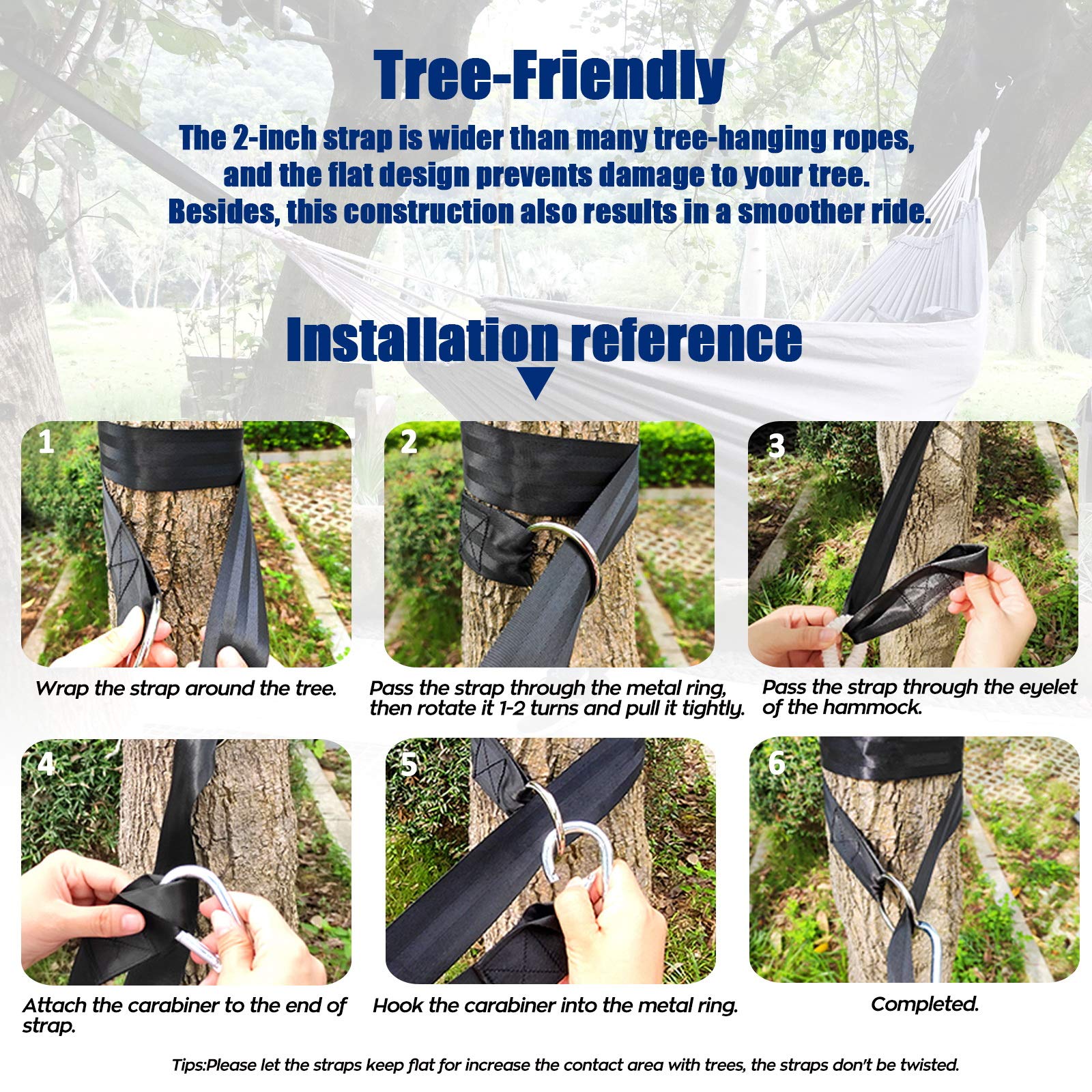 Tree-Friendly

The 2-inch strap is wider than many tree-hanging ropes, and the flat design prevents damage to your tree. Besides, this construction also results in a smoother ride.

Installation reference

1

Wrap the strap around the tree.

2

Pass the strap through the metal ring, then rotate it 1-2 turns and pull it tightly.

3

Pass the strap through the eyelet of the hammock.

4

Attach the carabiner to the end of strap.

5

Hook the carabiner into the metal ring.

6

Completed.

Tips:Please let the straps keep flat for increase the contact area with trees, the straps don't be twisted.