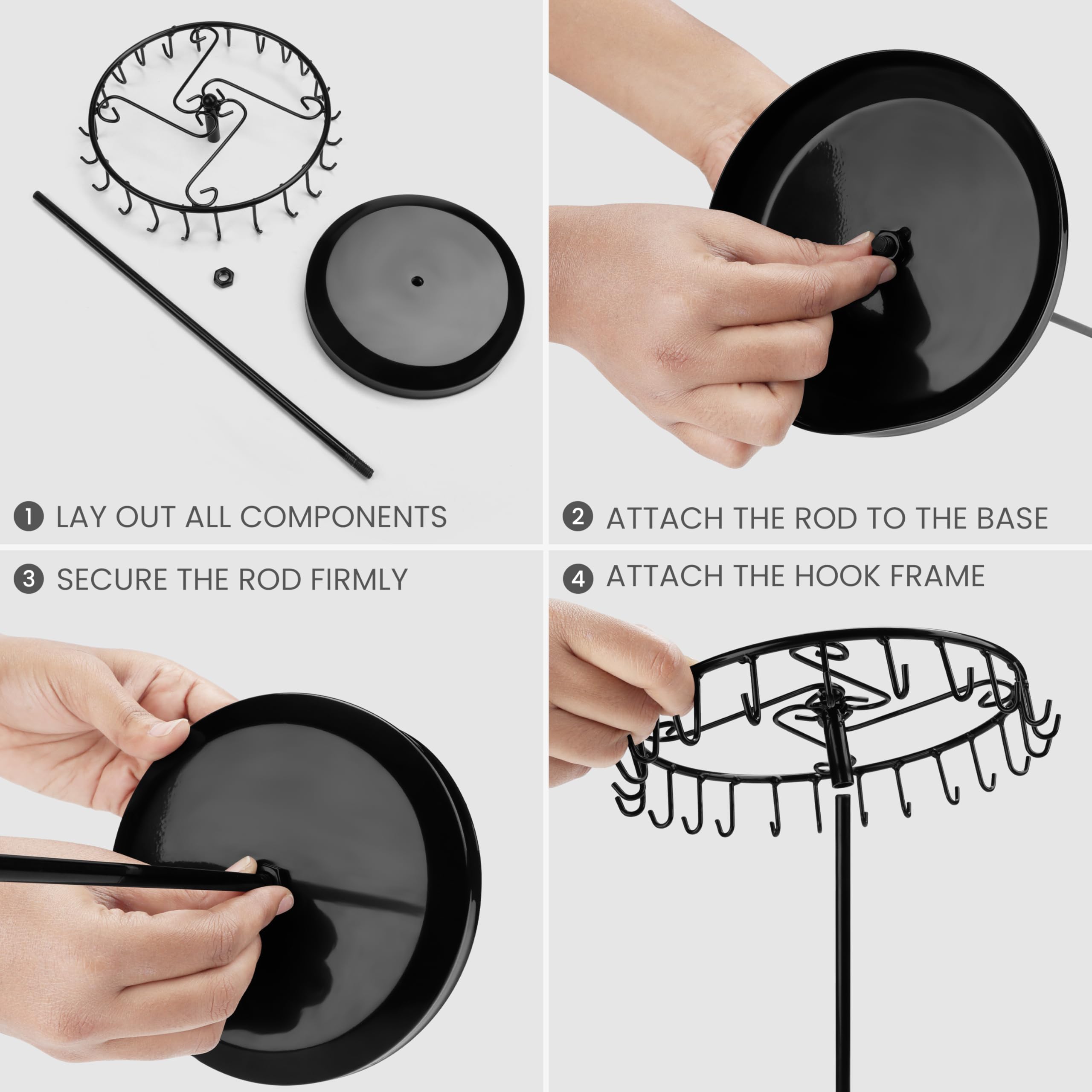 1 LAY OUT ALL COMPONENTS

2 ATTACH THE ROD TO THE BASE

3 SECURE THE ROD FIRMLY

4 ATTACH THE HOOK FRAME