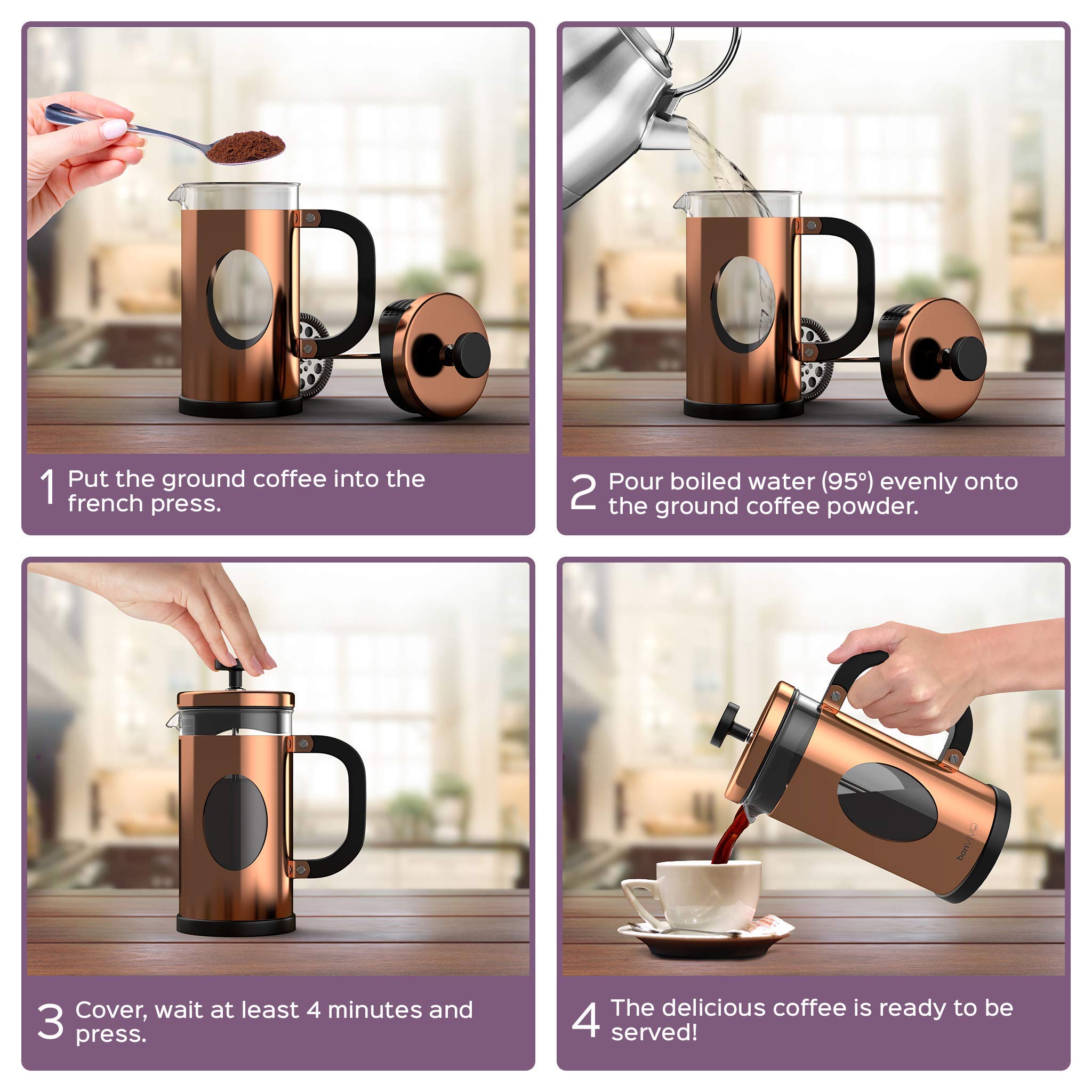 1 Put the ground coffee into the french press.

2 Pour boiled water (95°) evenly onto the ground coffee powder.

3 Cover, wait at least 4 minutes and press.

bonVIVO

4 The delicious coffee is ready to be served!