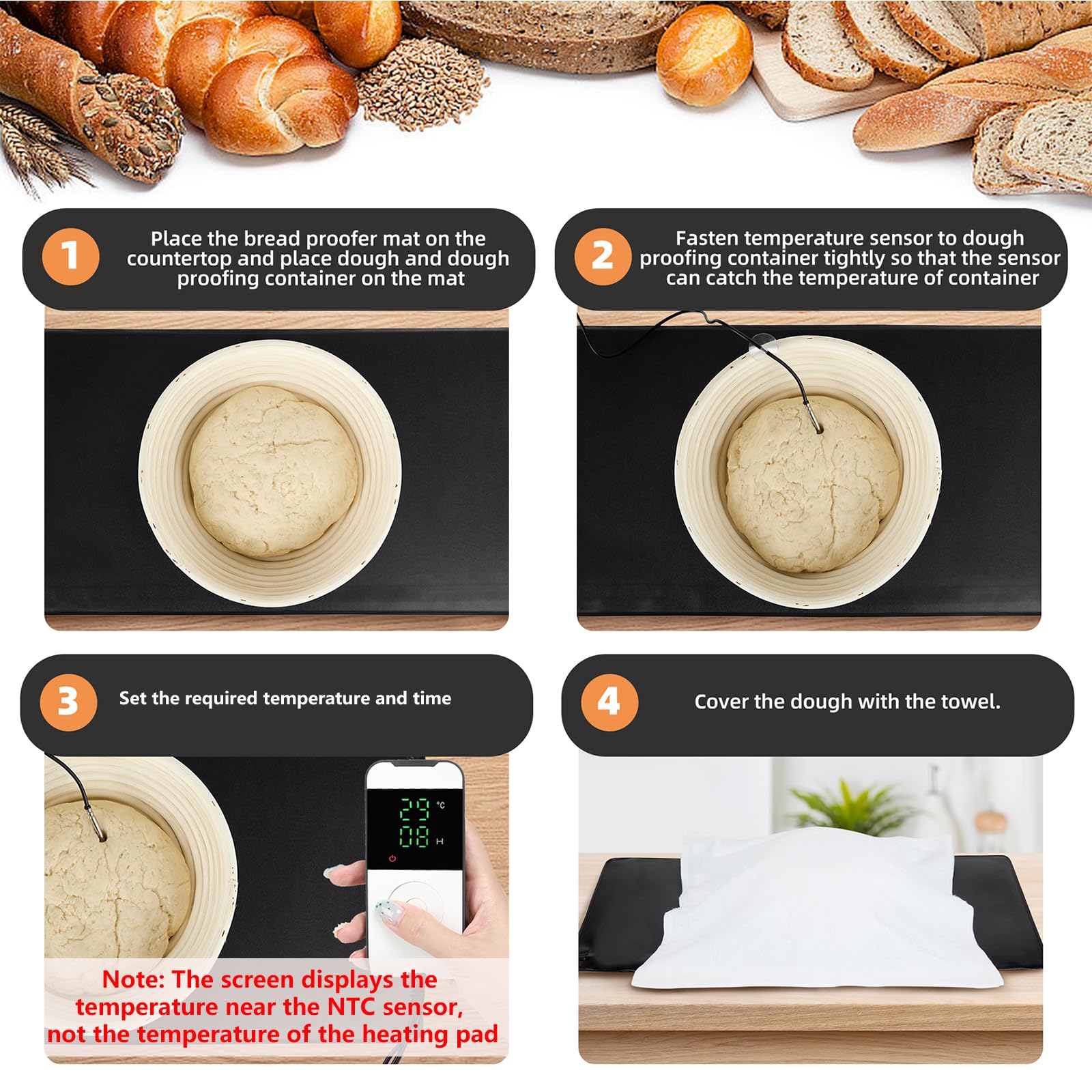 1 Place the bread proofer mat on the countertop and place dough and dough proofing container on the mat

2 Fasten temperature sensor to dough proofing container tightly so that the sensor can catch the temperature of container

3 Set the required temperature and time

29 °C
08 H

Note: The screen displays the temperature near the NTC sensor, not the temperature of the heating pad

4 Cover the dough with the towel.