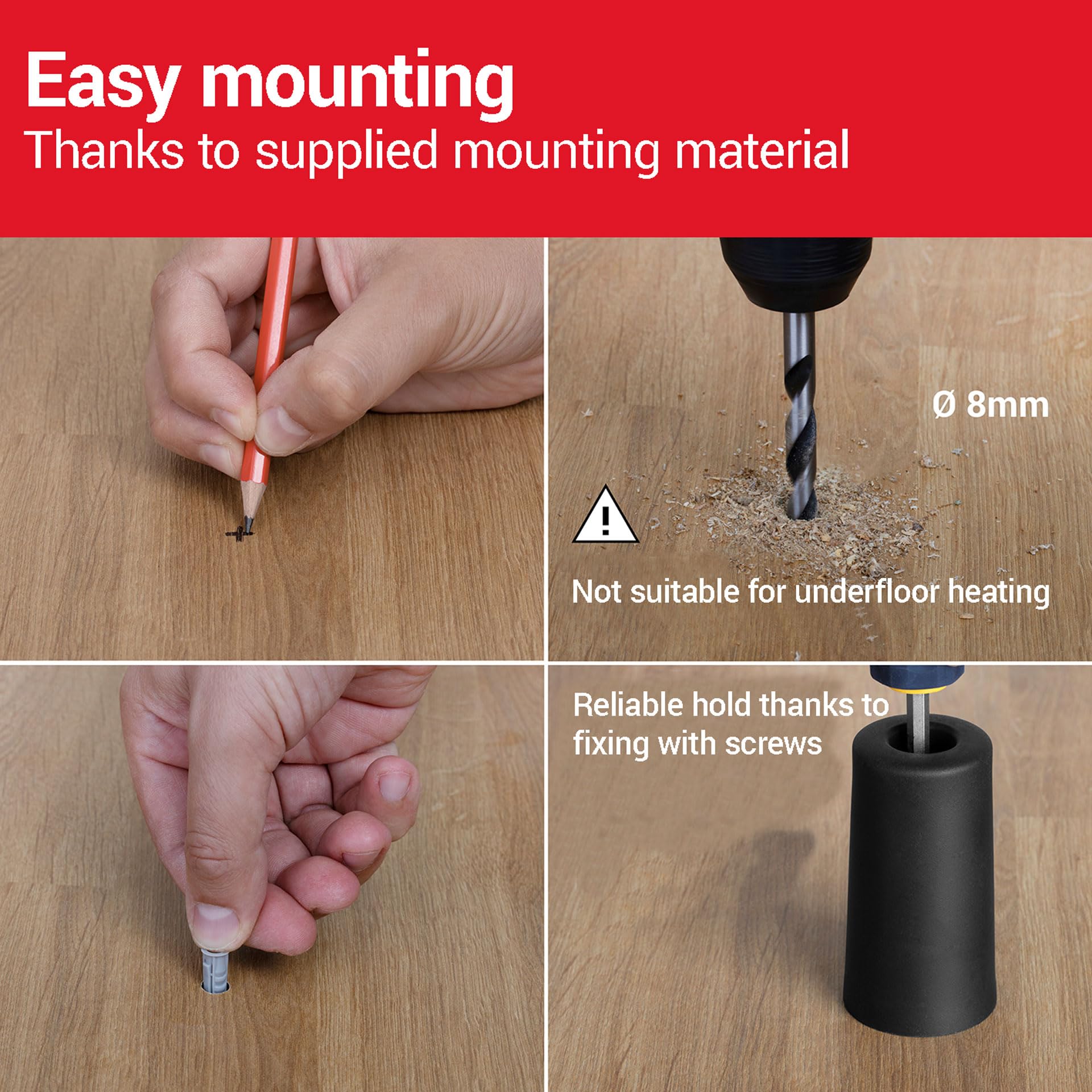 Easy mounting
Thanks to supplied mounting material

Ø 8mm

Not suitable for underfloor heating

Reliable hold thanks to fixing with screws