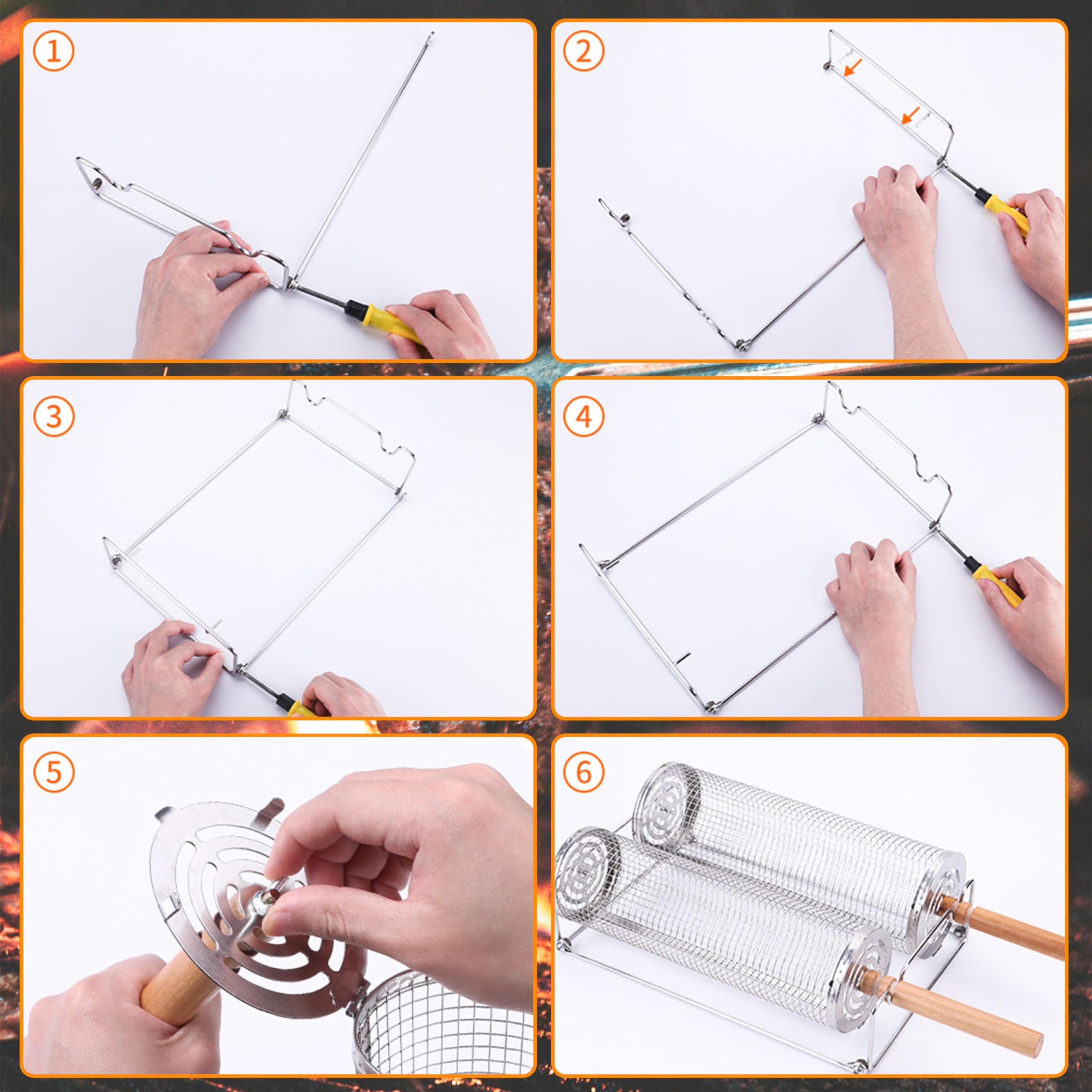 1

2

3

4

5

6